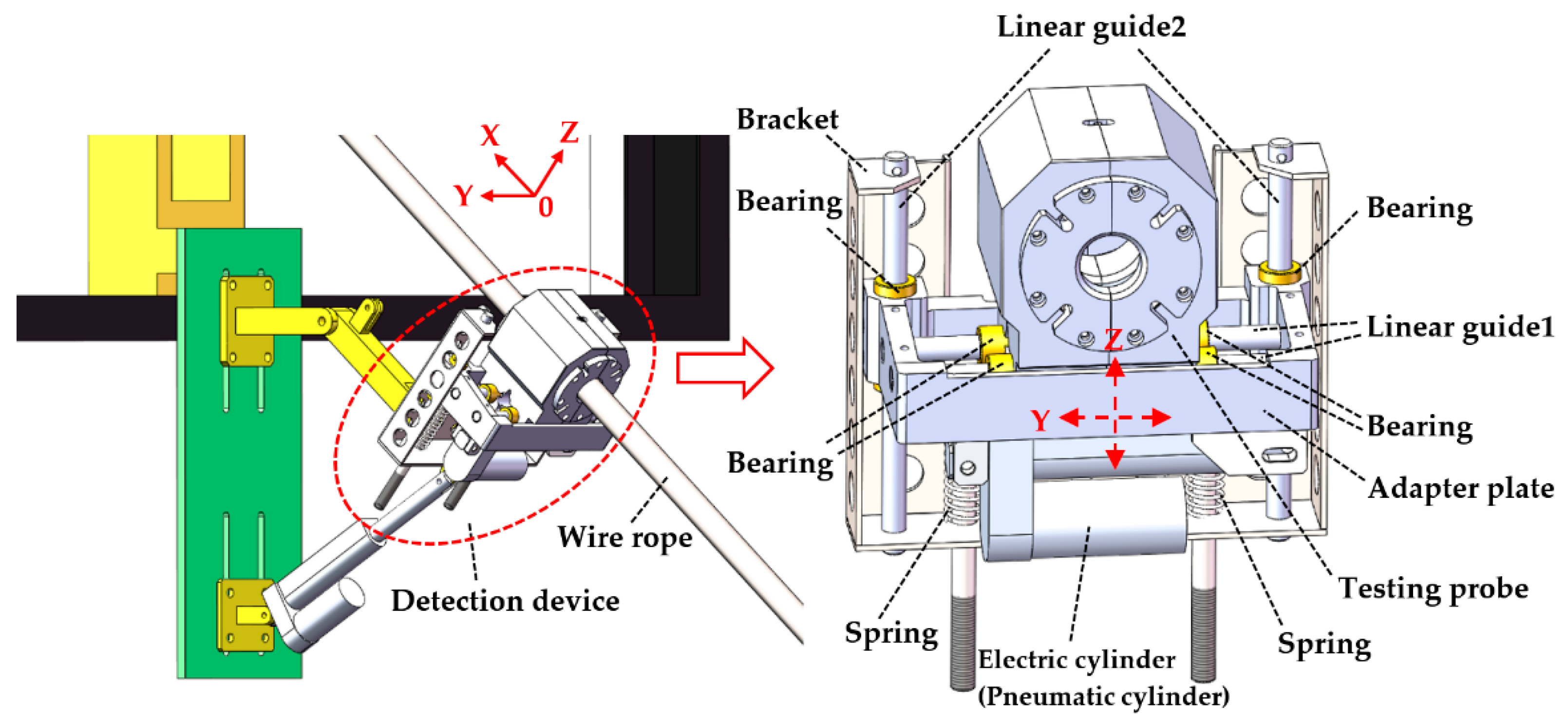 X
Z
Y
0
Wire rope
Detection device

Linear guide2
Bracket
Bearing
Bearing
Linear guide1
Z
Y
Bearing
Bearing
Adapter plate
Testing probe
Spring
Spring
Electric cylinder
(Pneumatic cylinder)