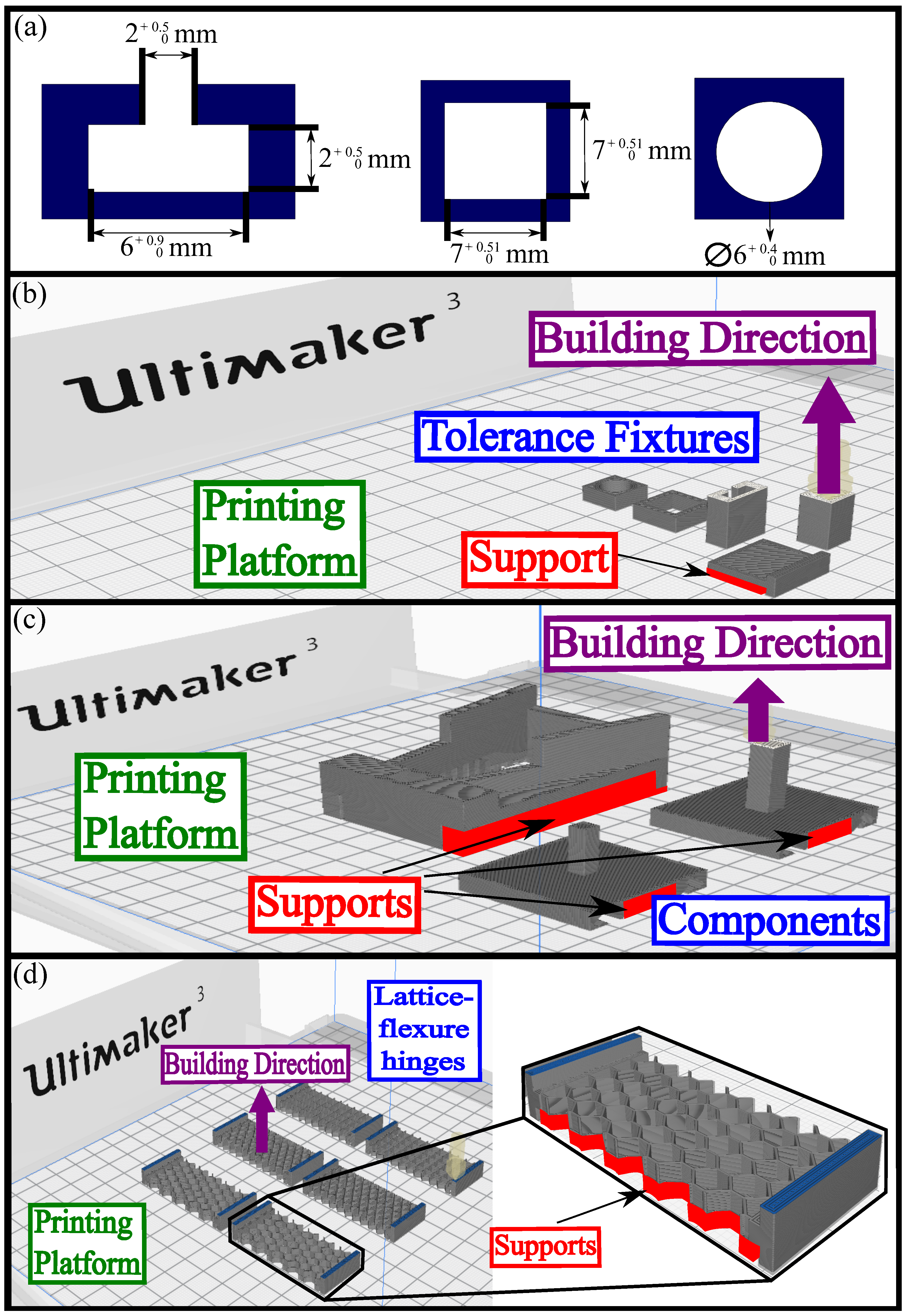 (a)

$2^{+0.5}_{0}$ mm

$2^{+0.5}_{0}$ mm

$6^{+0.9}_{0}$ mm

$7^{+0.51}_{0}$ mm

$7^{+0.51}_{0}$ mm

$\varnothing 6^{+0.4}_{0}$ mm

(b)

Ultimaker 3

Building Direction

Tolerance Fixtures

Printing Platform

Support

(c)

Ultimaker 3

Building Direction

Printing Platform

Supports

Components

(d)

Ultimaker 3

Building Direction

Lattice-flexure hinges

Printing Platform

Supports