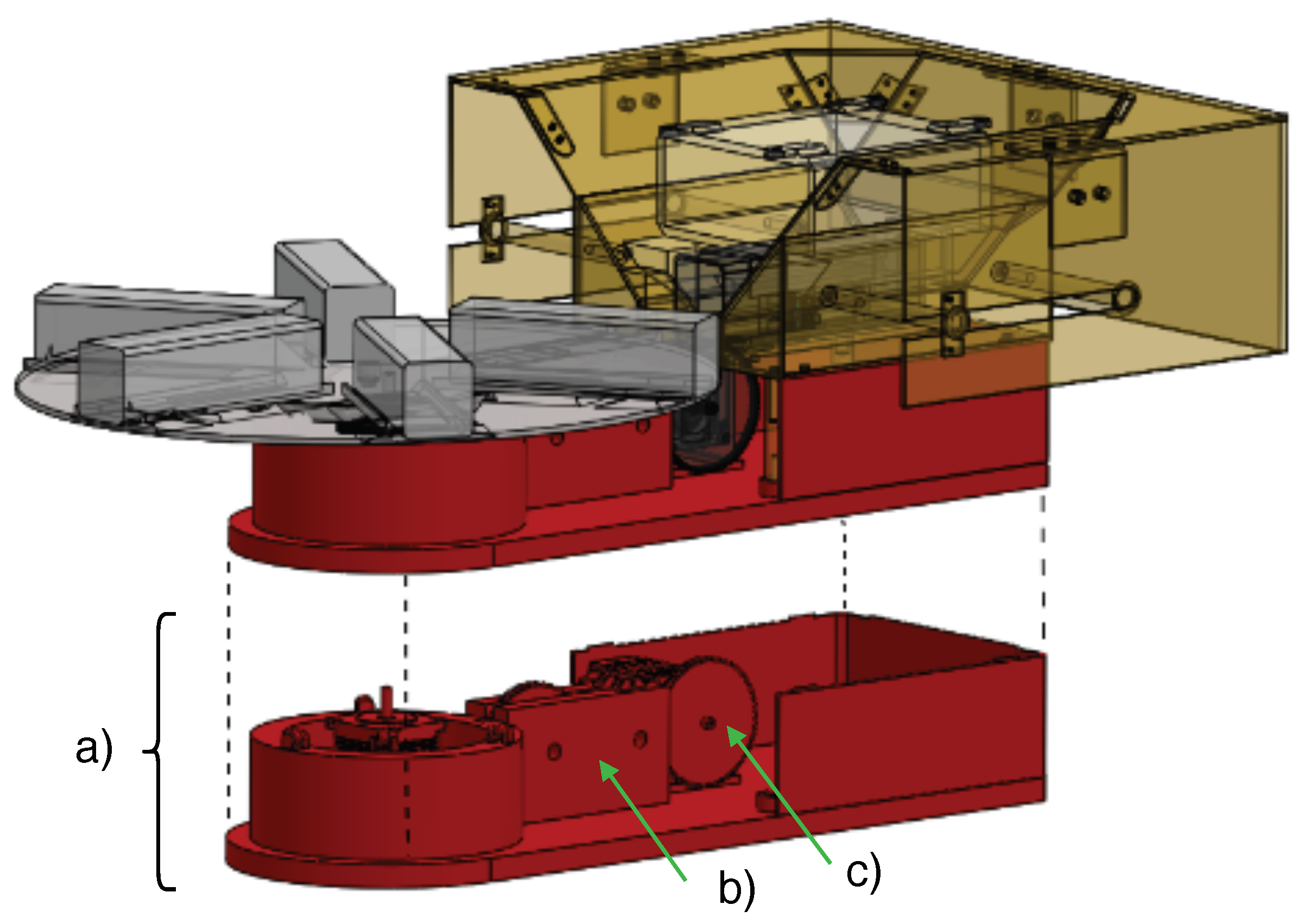 a)

b)

c)