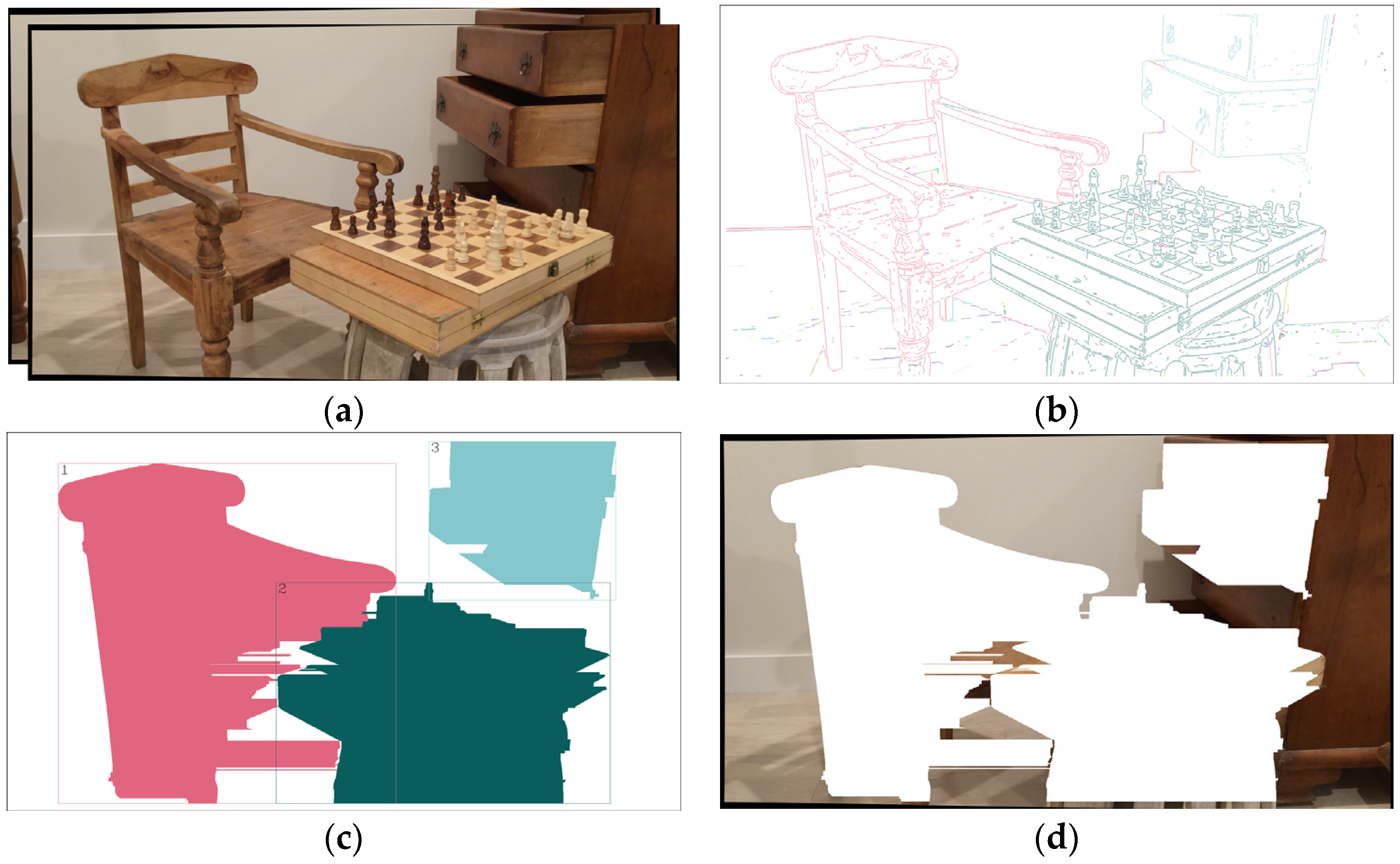 (a)

(b)

1

3

2

(c)

(d)