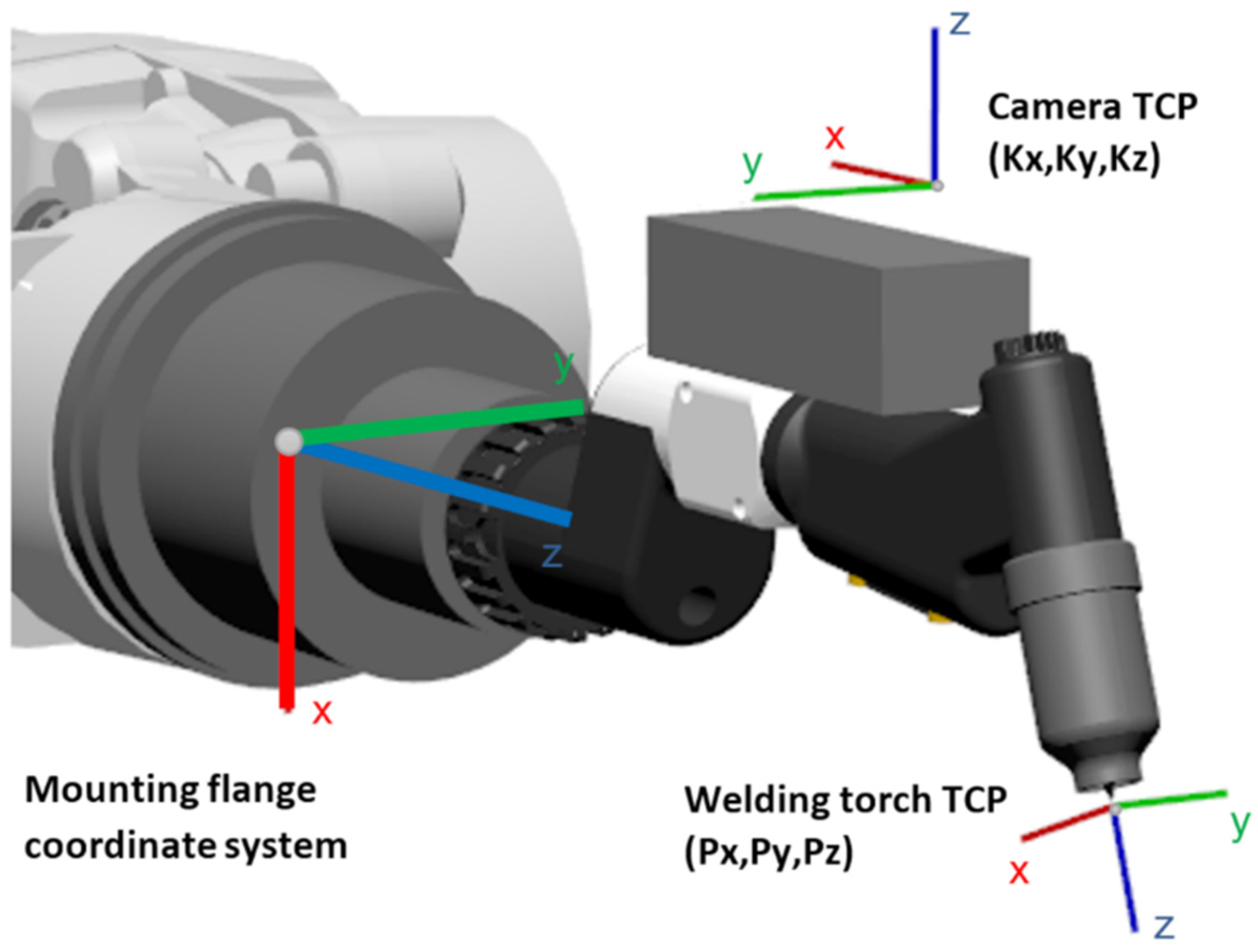 z

Camera TCP (Kx,Ky,Kz)

x

y

y

z

x

Mounting flange coordinate system

Welding torch TCP (Px,Py,Pz)

y

x

z