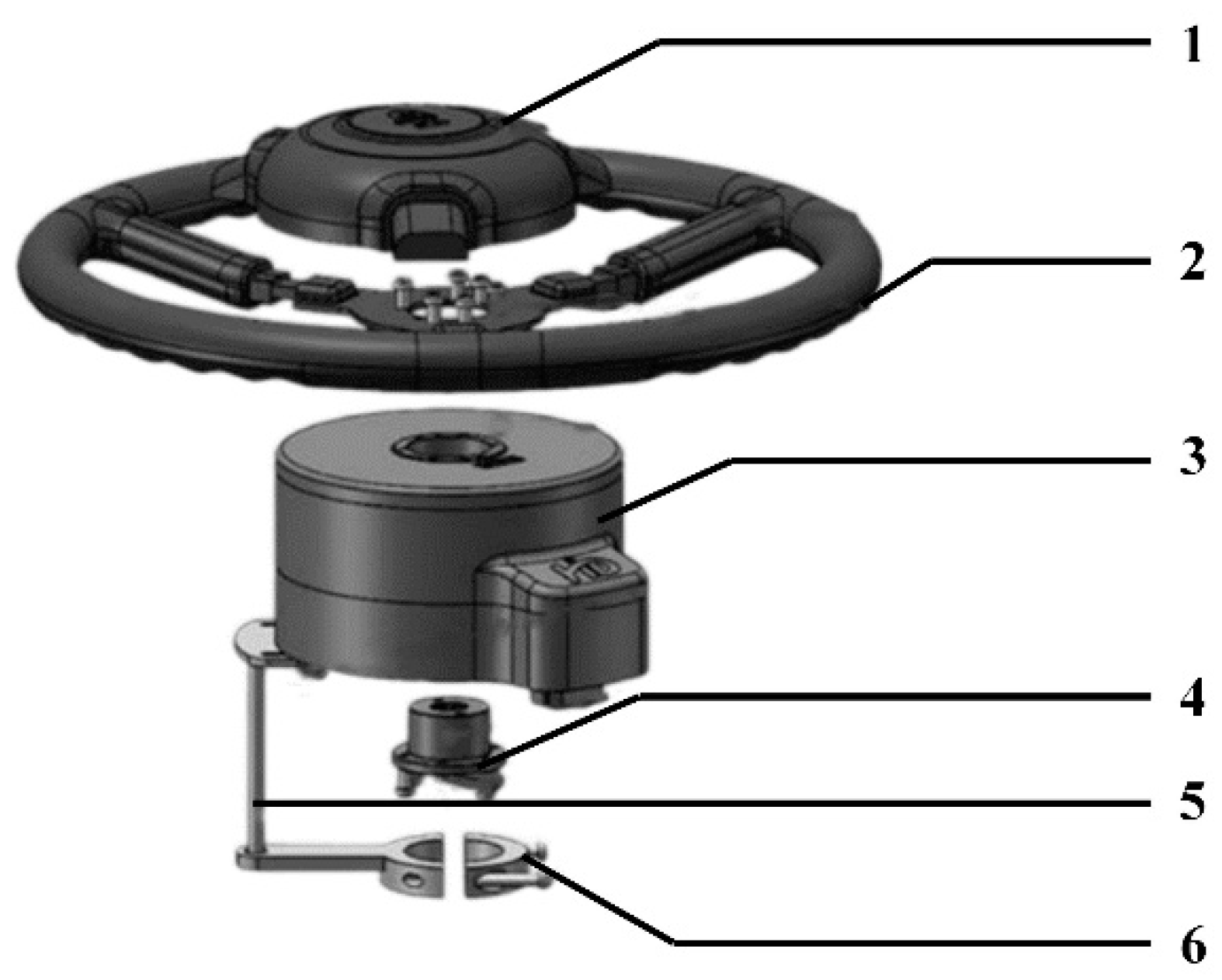 1
2
3
4
5
6