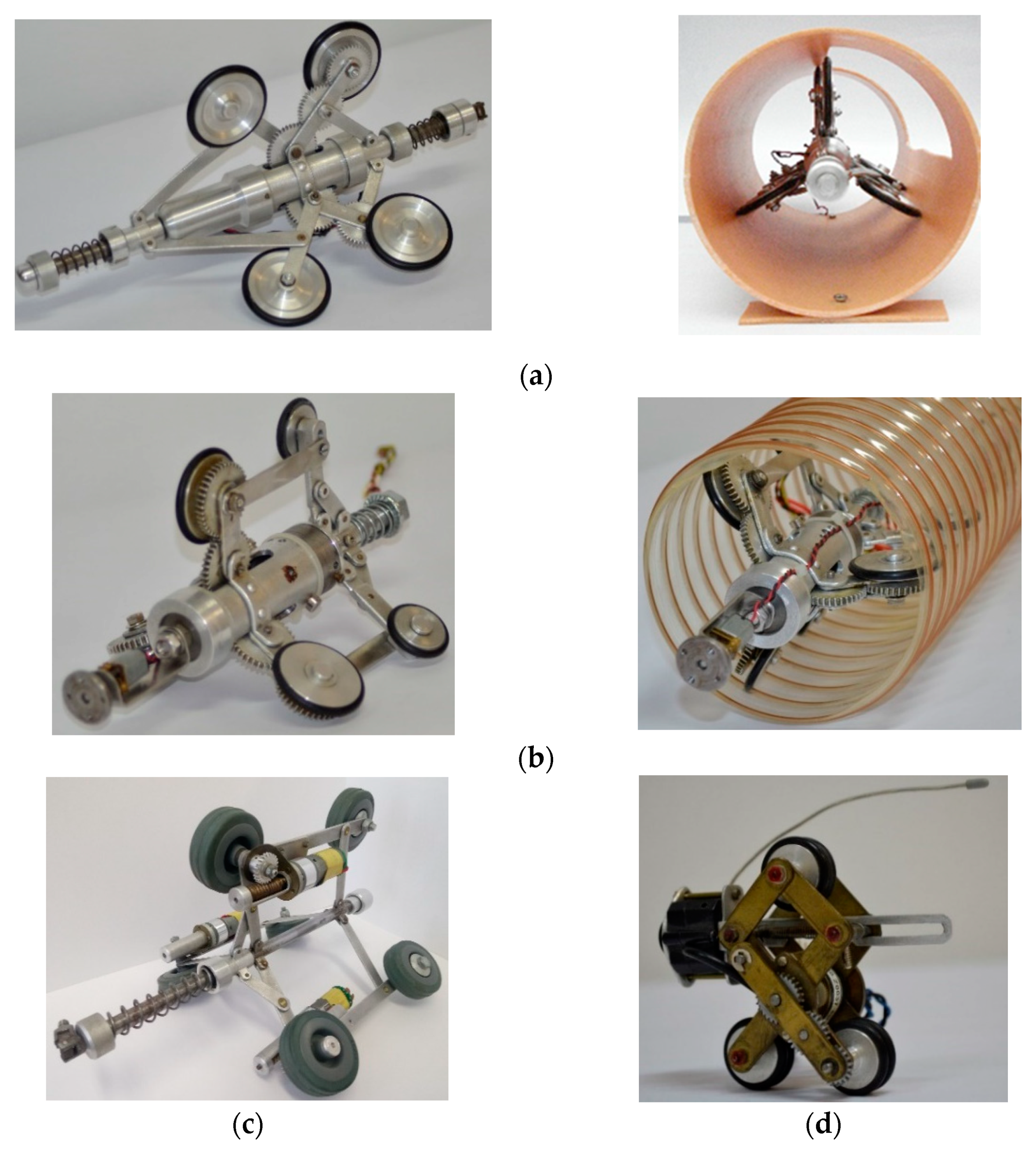 (a)

(b)

(c)

(d)