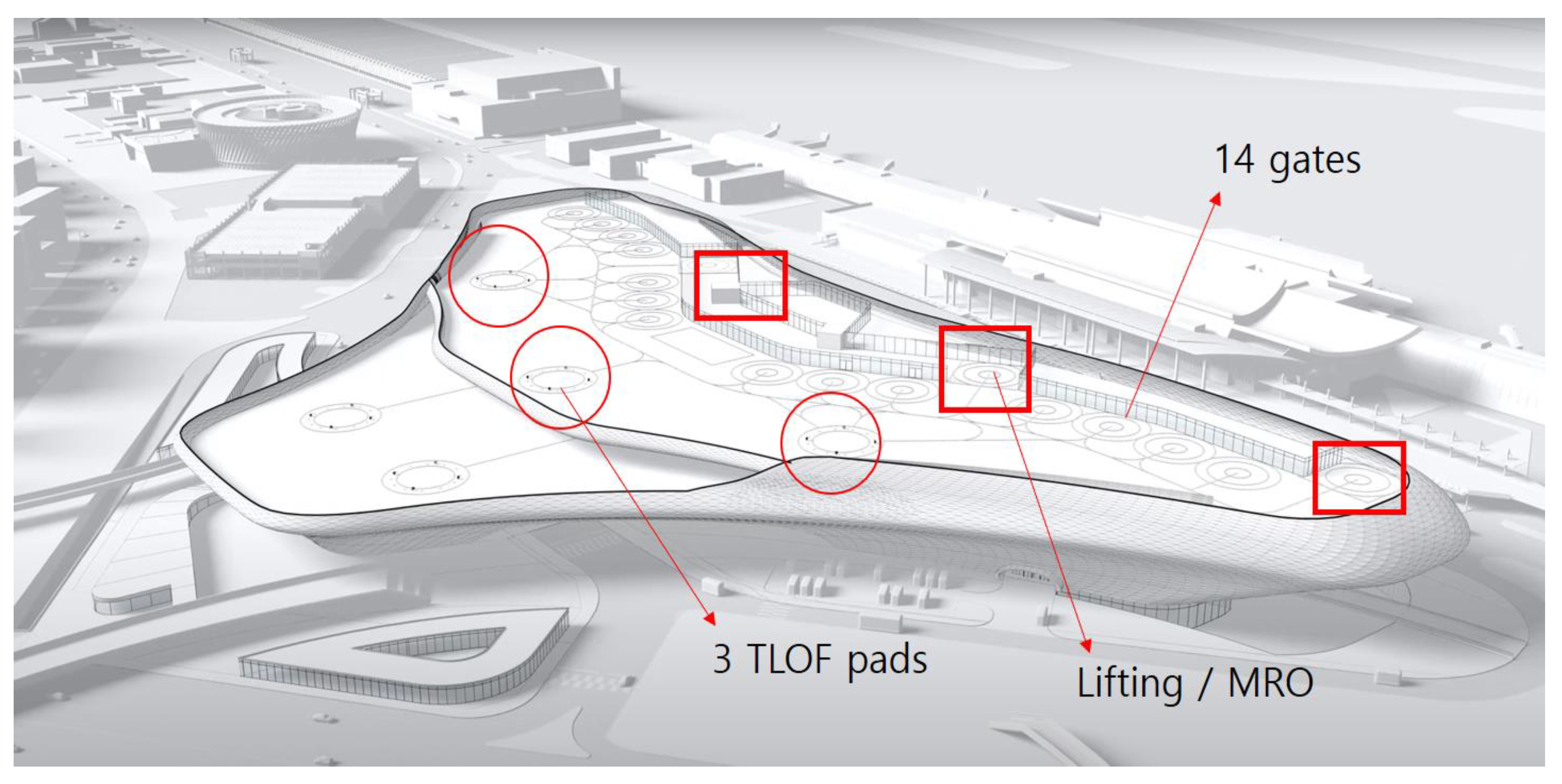 14 gates

3 TLOF pads

Lifting / MRO