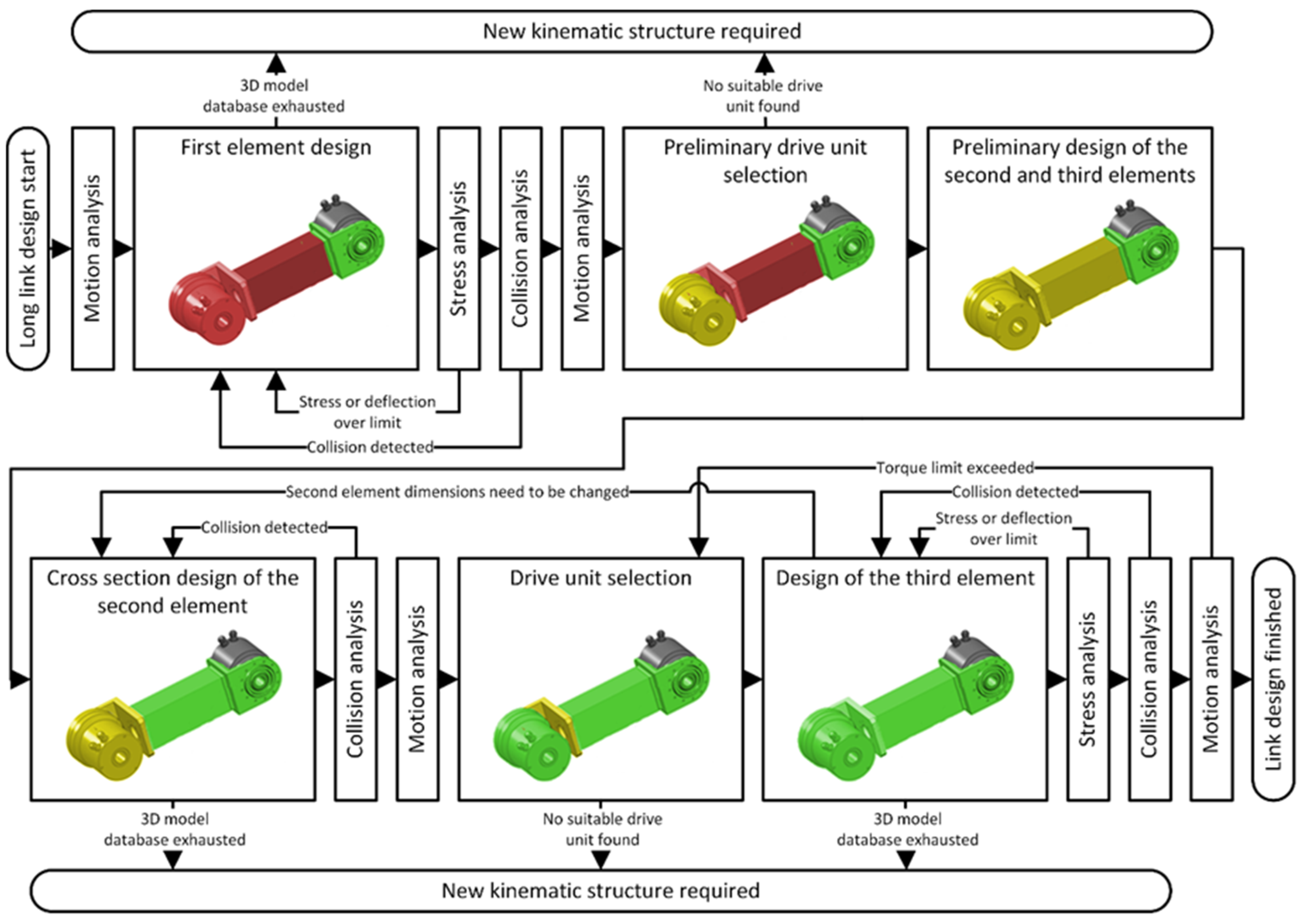 New kinematic structure required

3D model database exhausted

No suitable drive unit found

Long link design start

Motion analysis

First element design

Stress analysis

Collision analysis

Motion analysis

Preliminary drive unit selection

Preliminary design of the second and third elements

Stress or deflection over limit

Collision detected

Torque limit exceeded

Second element dimensions need to be changed

Collision detected

Collision detected

Stress or deflection over limit

Cross section design of the second element

Collision analysis

Motion analysis

Drive unit selection

Design of the third element

Stress analysis

Collision analysis

Motion analysis

Link design finished

3D model database exhausted

No suitable drive unit found

3D model database exhausted

New kinematic structure required