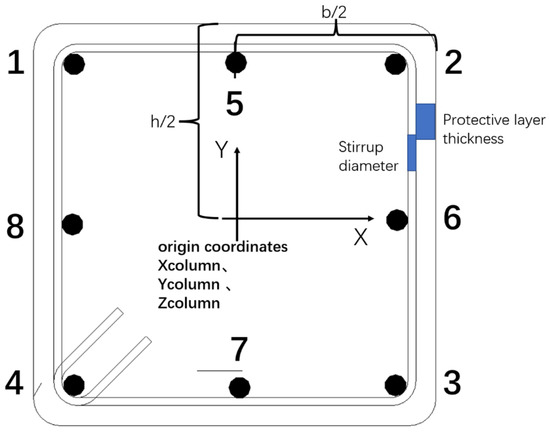 b/2

1

2

5

h/2

Protective layer thickness

Stirrup diameter

Y

8

6

X

origin coordinates
Xcolumn、
Ycolumn 、
Zcolumn

7

4

3