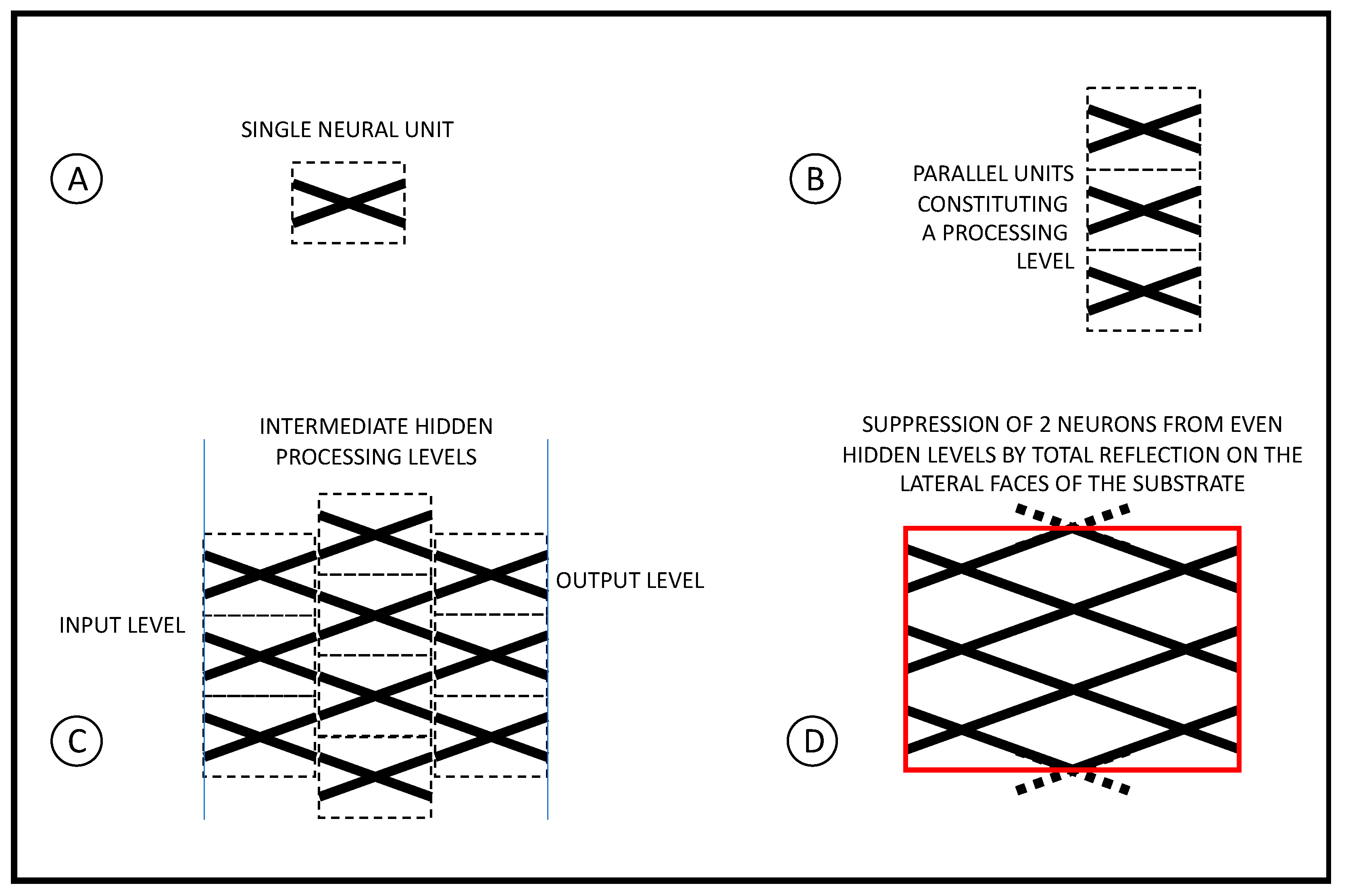 A

SINGLE NEURAL UNIT

B

PARALLEL UNITS CONSTITUTING A PROCESSING LEVEL

INTERMEDIATE HIDDEN PROCESSING LEVELS

INPUT LEVEL

OUTPUT LEVEL

C

SUPPRESSION OF 2 NEURONS FROM EVEN HIDDEN LEVELS BY TOTAL REFLECTION ON THE LATERAL FACES OF THE SUBSTRATE

D