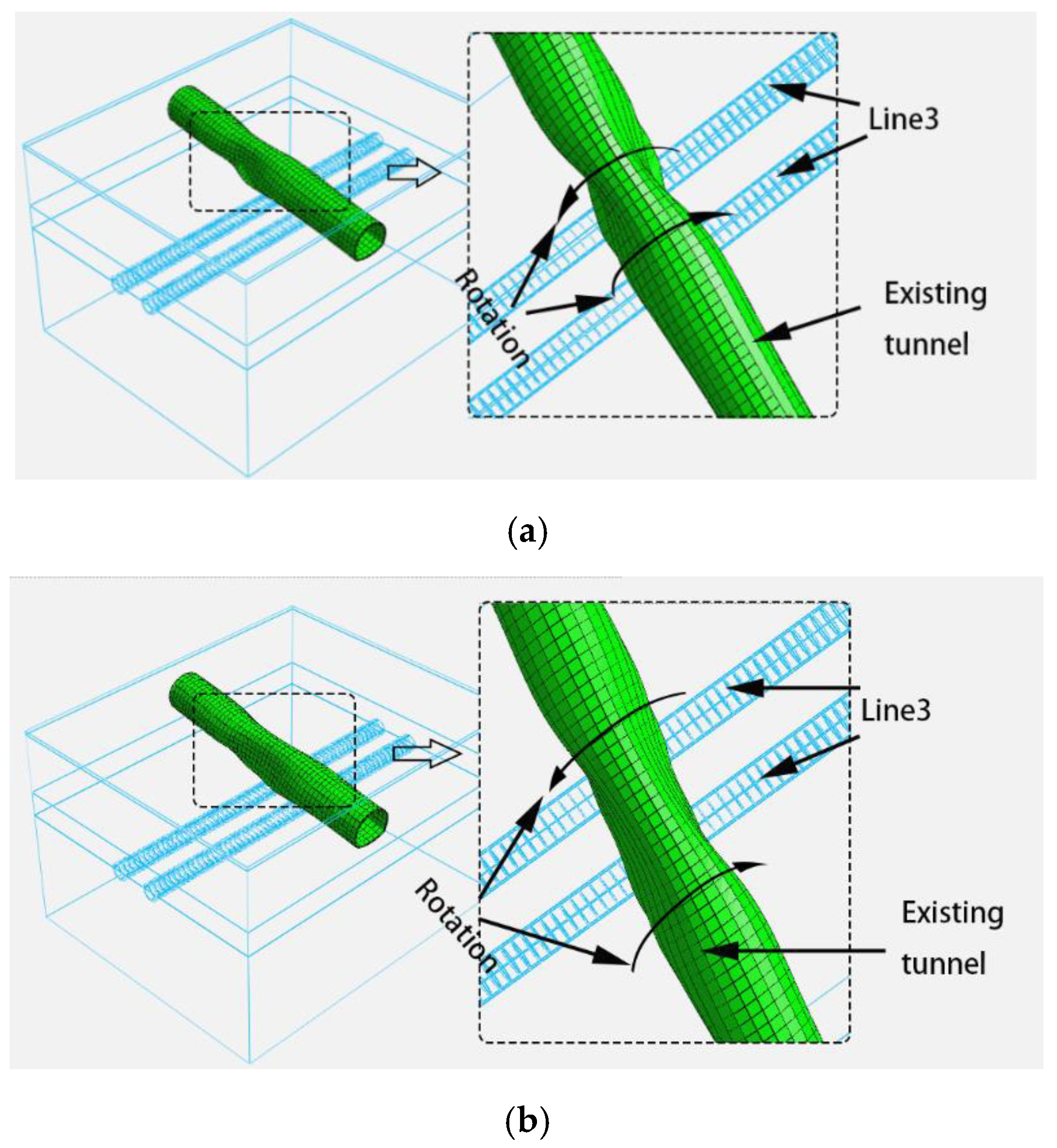 Line3

Rotation

Existing tunnel

(a)

Line3

Rotation

Existing tunnel

(b)