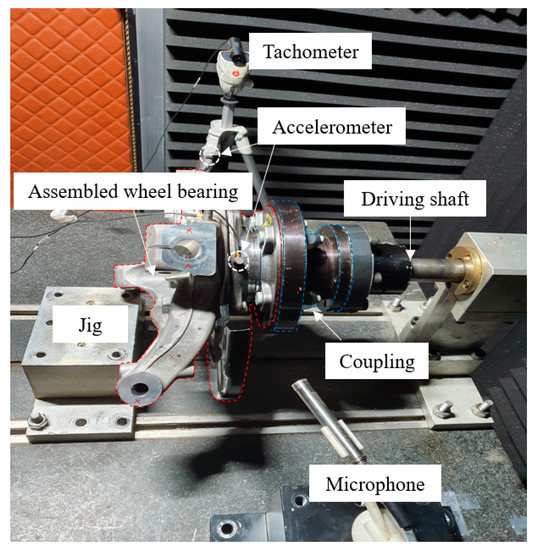 Tachometer

Accelerometer

Assembled wheel bearing

Driving shaft

Jig

Coupling

Microphone