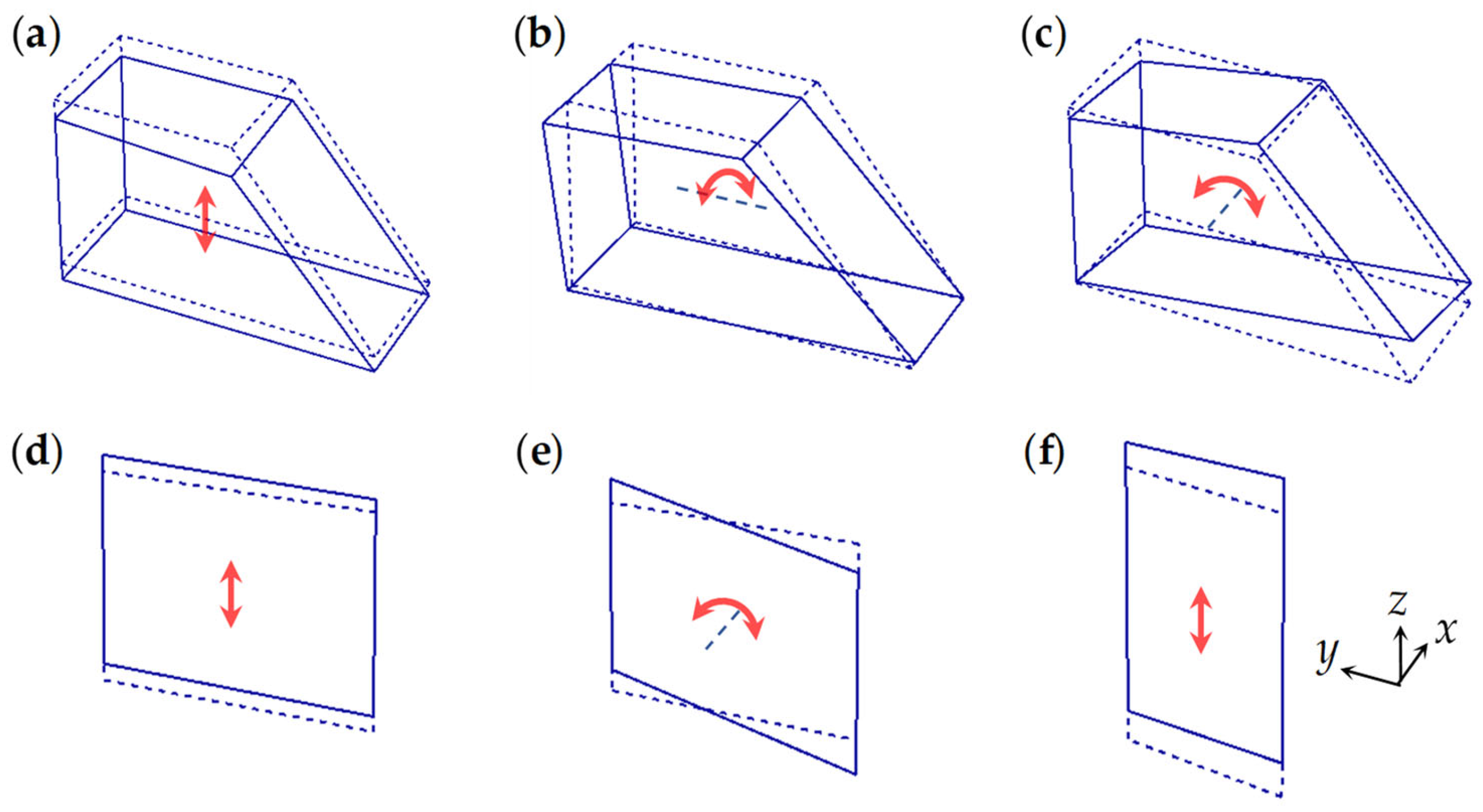 (a)
(b)
(c)
(d)
(e)
(f)
$z$
$x$
$y$