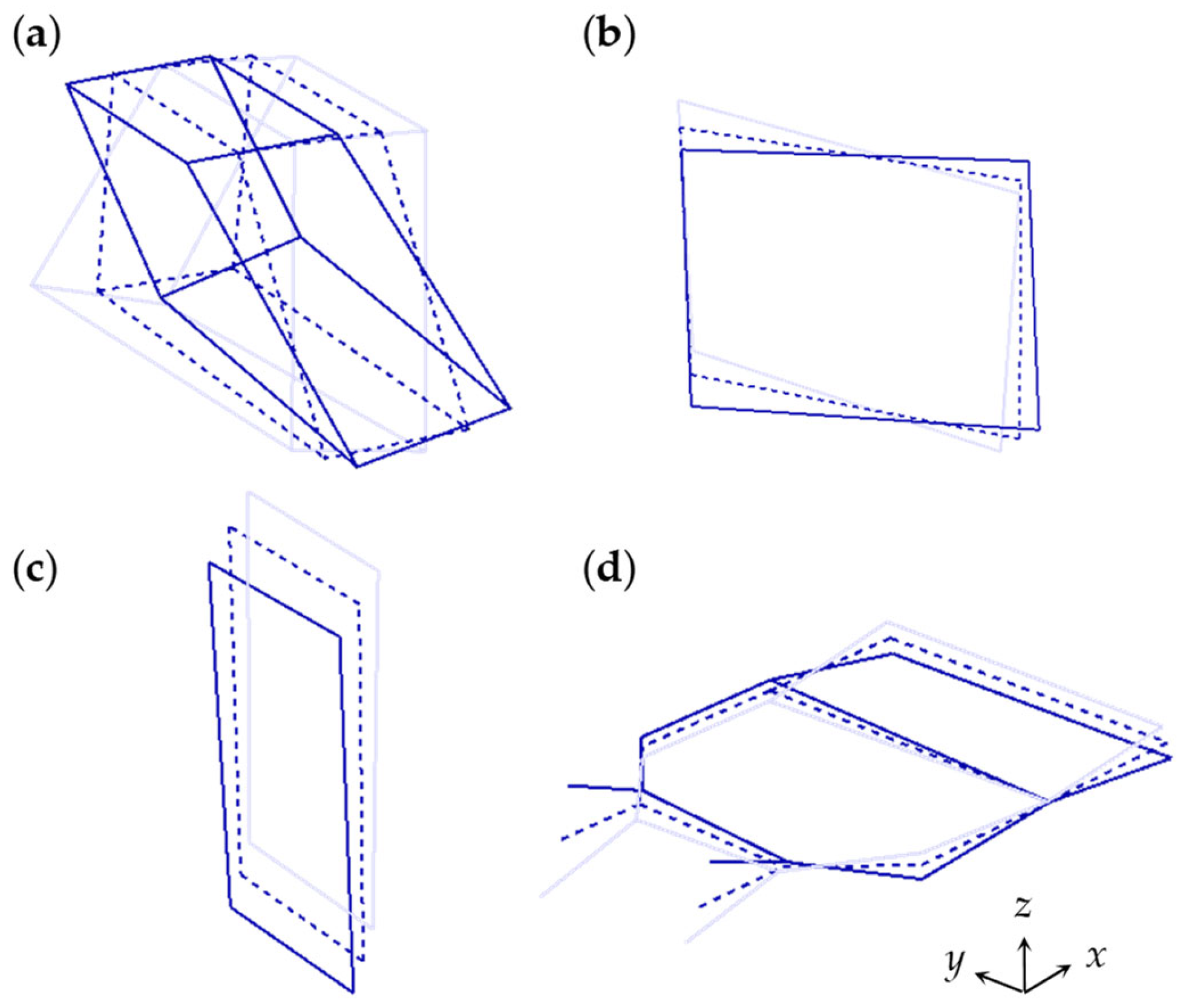 (a)

(b)

(c)

(d)

$z$
$y$
$x$