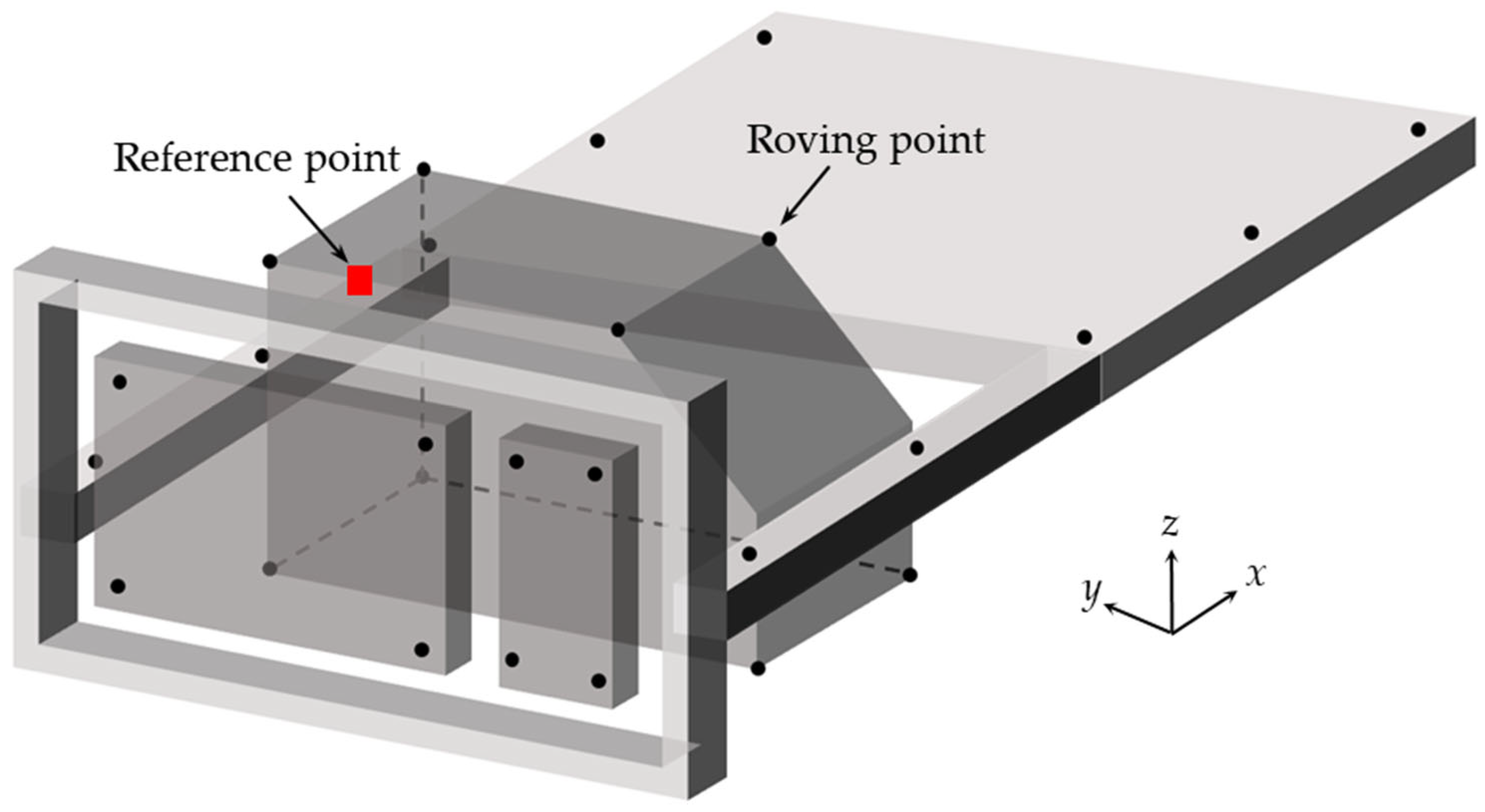 Reference point

Roving point

$z$

$y$

$x$