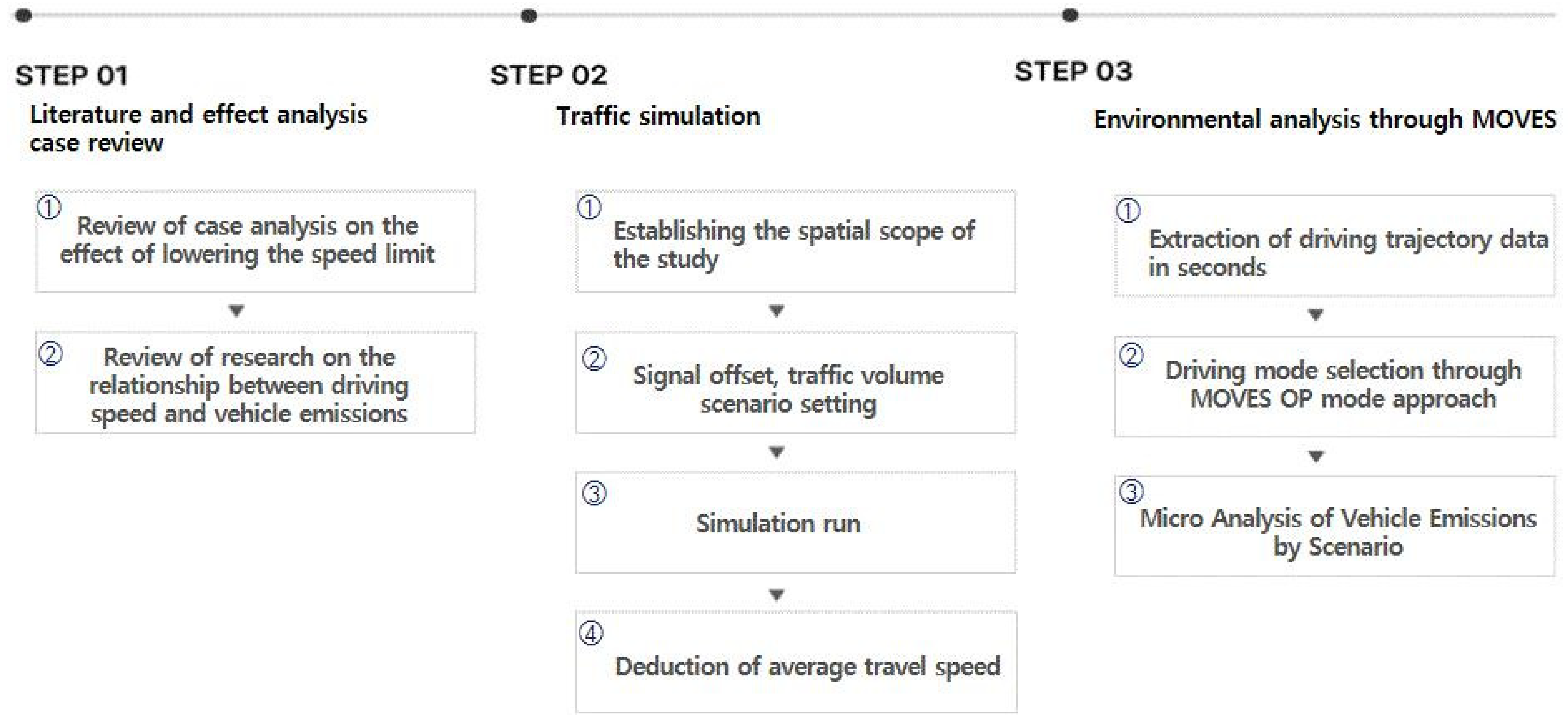 STEP 01

Literature and effect analysis case review

① Review of case analysis on the effect of lowering the speed limit

② Review of research on the relationship between driving speed and vehicle emissions

STEP 02

Traffic simulation

① Establishing the spatial scope of the study

② Signal offset, traffic volume scenario setting

③ Simulation run

④ Deduction of average travel speed

STEP 03

Environmental analysis through MOVES

① Extraction of driving trajectory data in seconds

② Driving mode selection through MOVES OP mode approach

③ Micro Analysis of Vehicle Emissions by Scenario