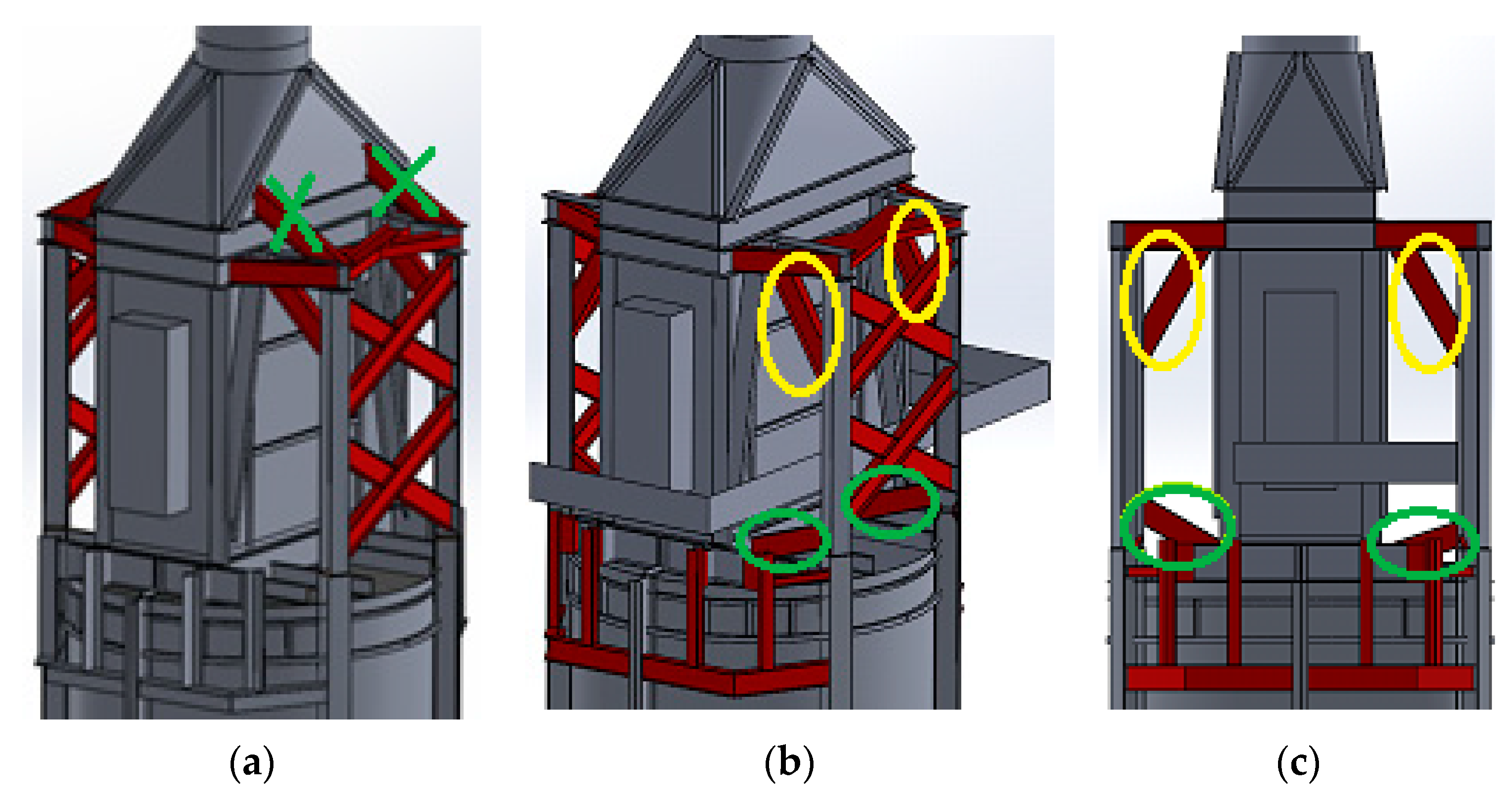 (a)

(b)

(c)