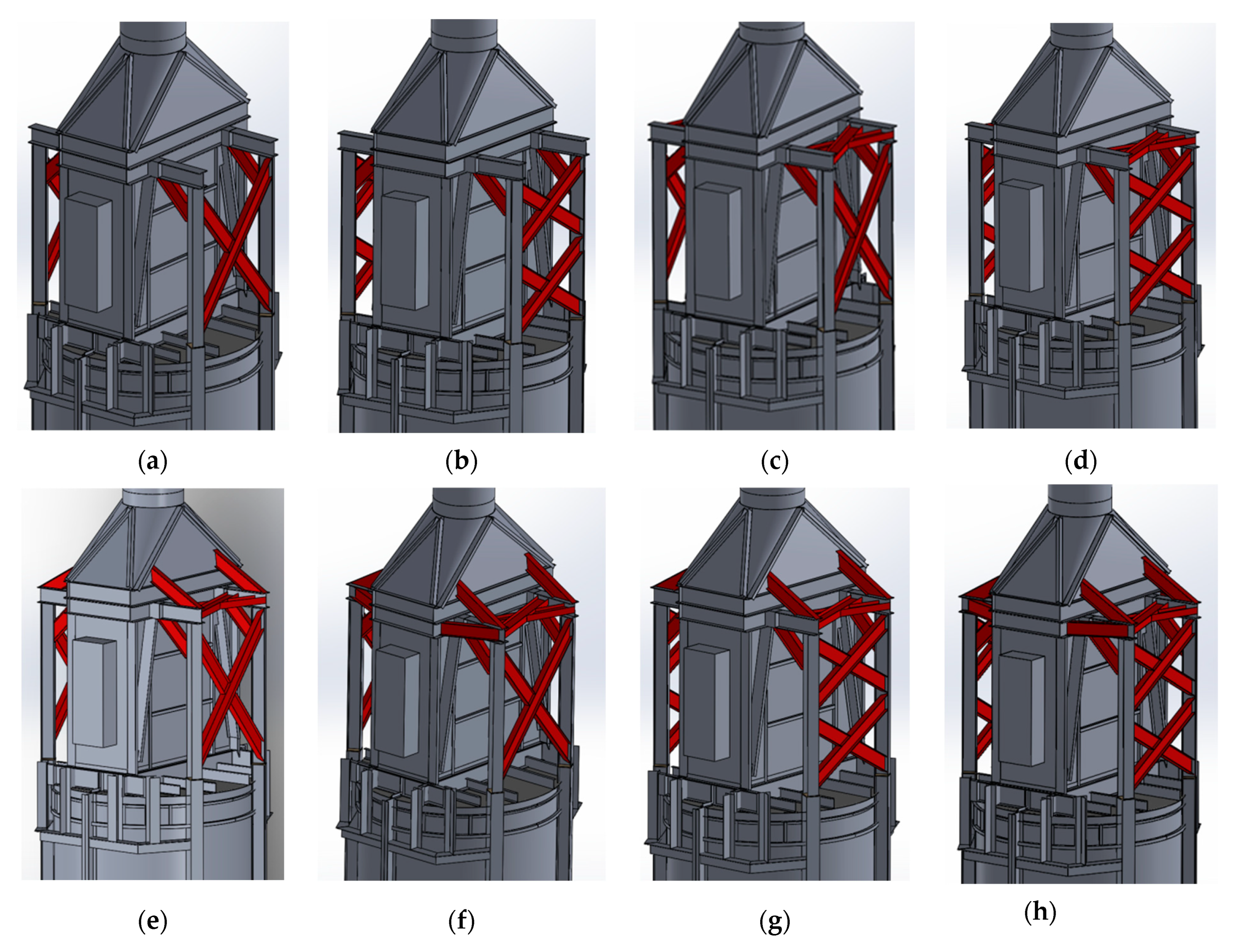 (a)

(b)

(c)

(d)

(e)

(f)

(g)

(h)