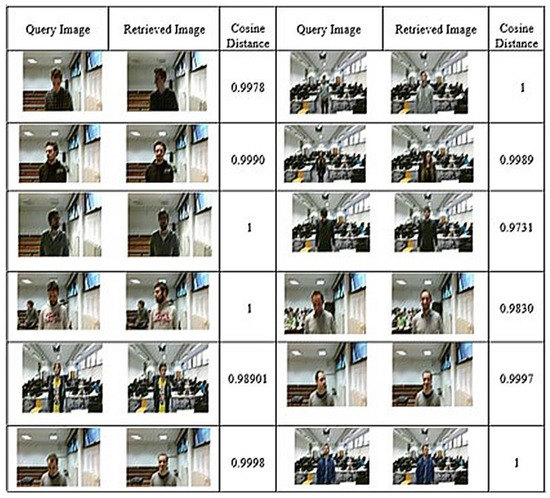 | Query Image | Retrieved Image | Cosine Distance | Query Image | Retrieved Image | Cosine Distance |
|---|---|---|---|---|---|
| | | 0.9978 | | | 1 |
| | | 0.9990 | | | 0.9989 |
| | | 1 | | | 0.9731 |
| | | 1 | | | 0.9830 |
| | | 0.98901 | | | 0.9997 |
| | | 0.9998 | | | 1 |