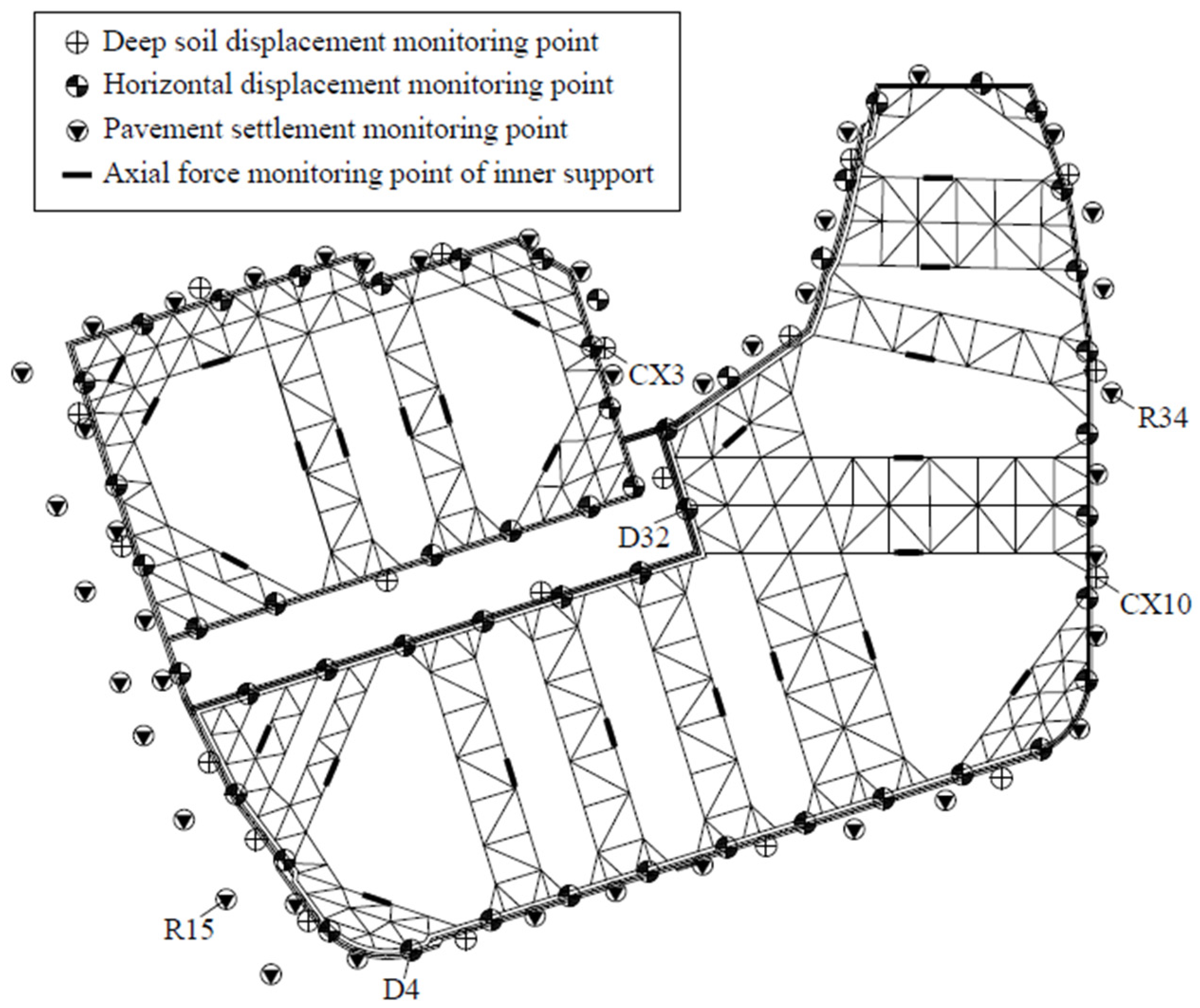 Deep soil displacement monitoring point
Horizontal displacement monitoring point
Pavement settlement monitoring point
Axial force monitoring point of inner support

CX3
R34
D32
CX10
R15
D4