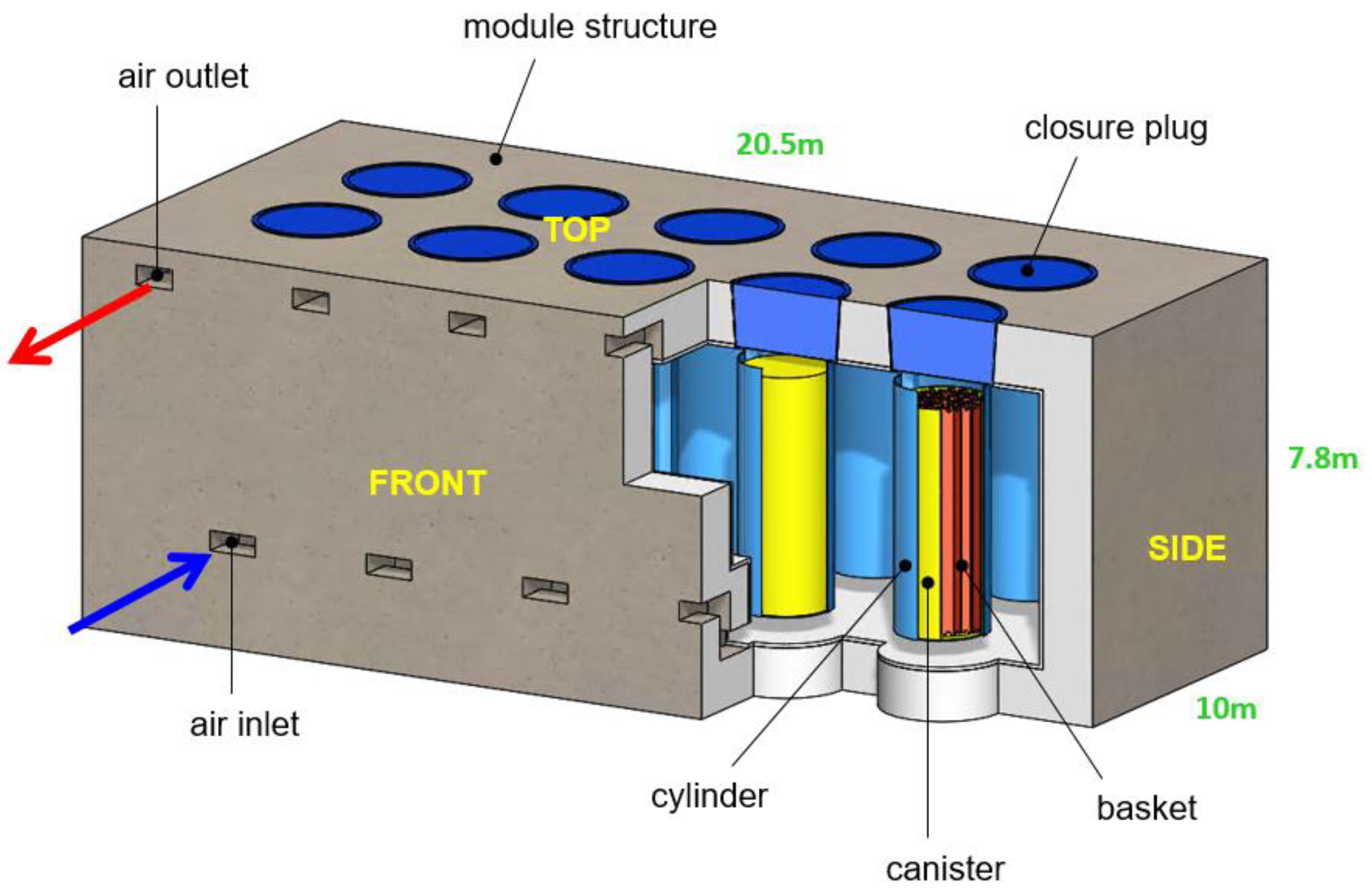 module structure

air outlet

20.5m

closure plug

TOP

FRONT

7.8m

SIDE

10m

air inlet

cylinder

basket

canister