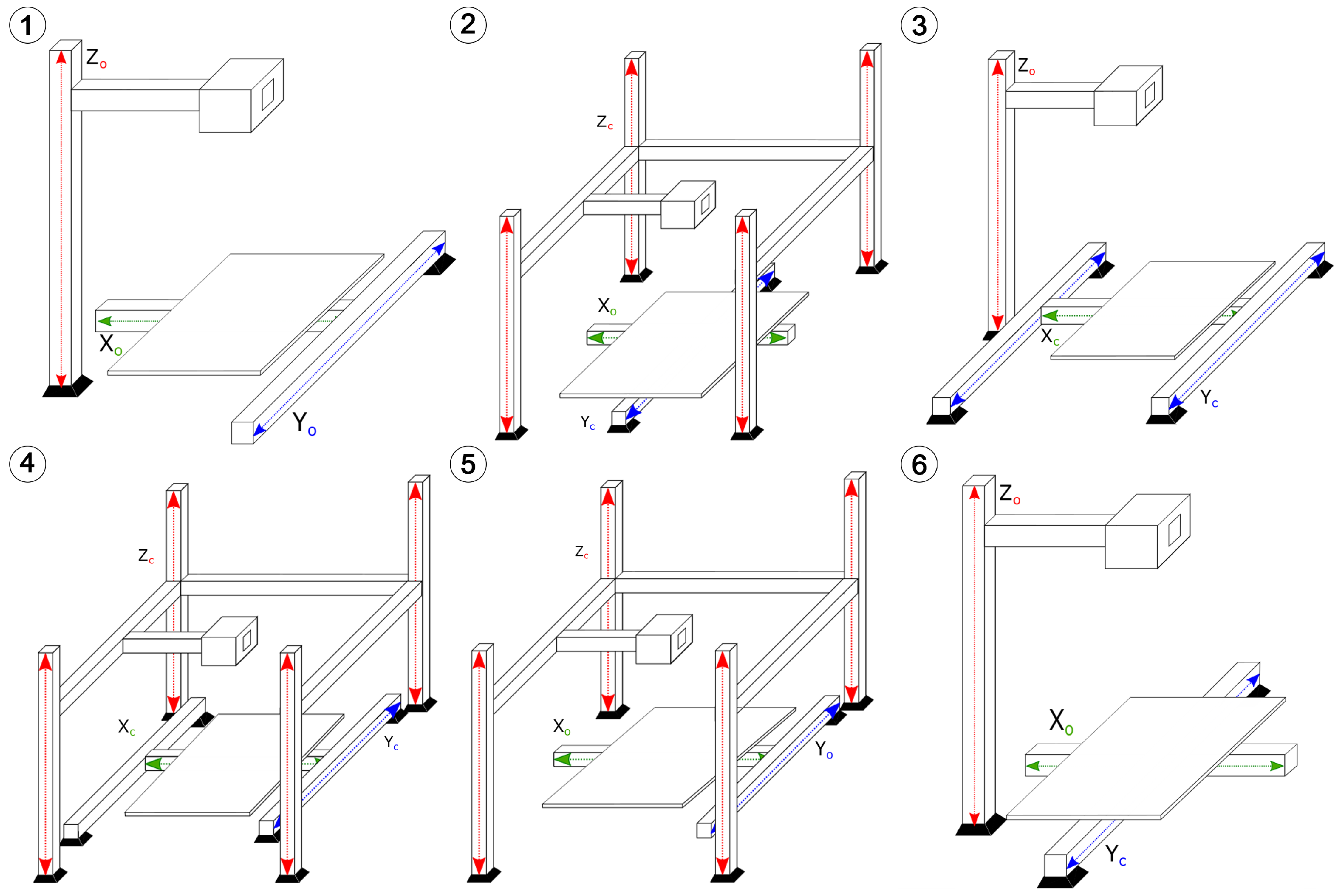 1
$Z_o$
$X_o$
$Y_o$

2
$Z_c$
$X_o$
$Y_c$

3
$Z_o$
$X_c$
$Y_c$

4
$Z_c$
$X_c$
$Y_c$

5
$Z_c$
$X_o$
$Y_o$

6
$Z_o$
$X_o$
$Y_c$