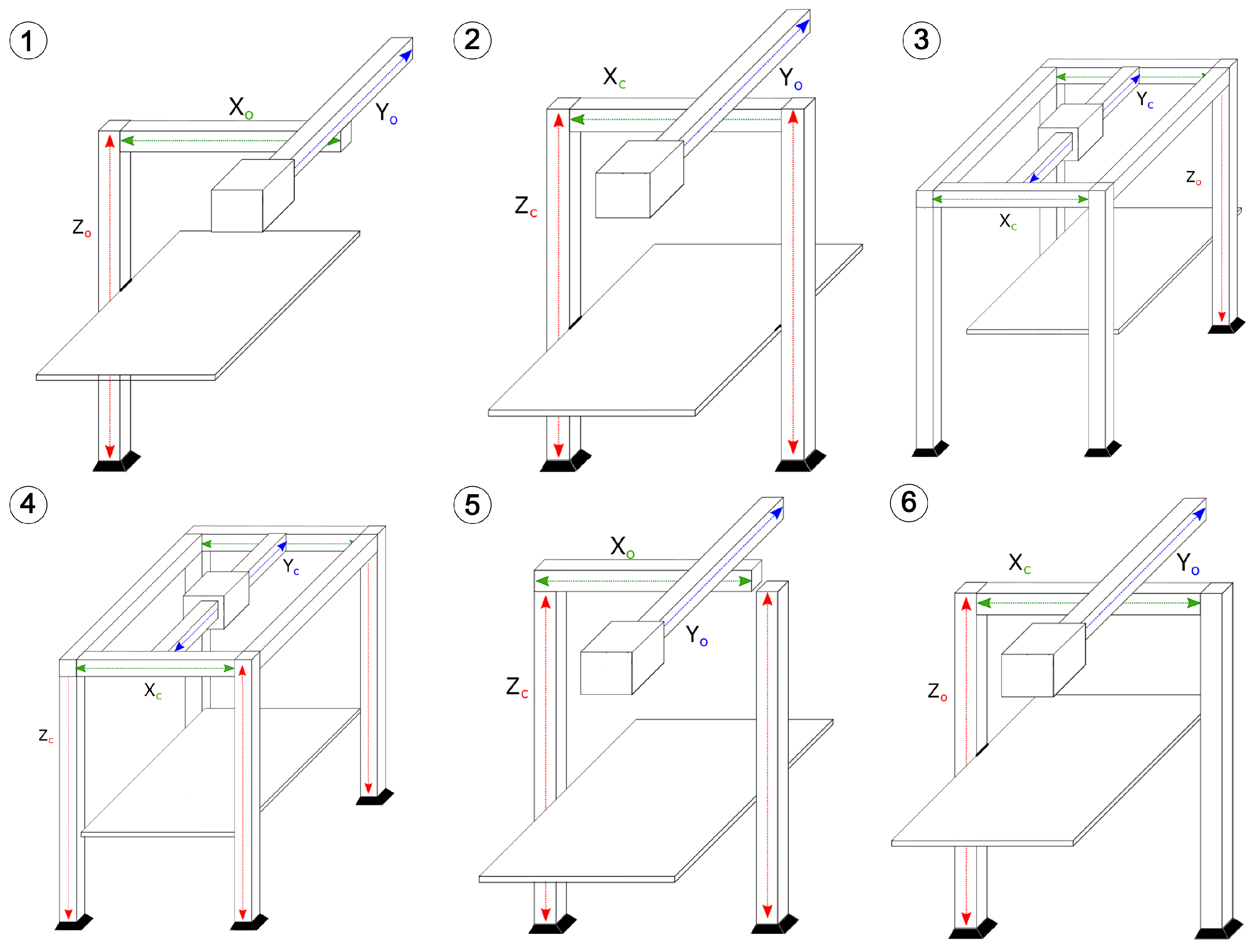 1
$X_O$
$Y_O$
$Z_O$

2
$X_C$
$Y_O$
$Z_C$

3
$Y_C$
$Z_O$
$X_C$

4
$Y_C$
$X_C$
$Z_C$

5
$X_O$
$Y_O$
$Z_C$

6
$X_C$
$Y_O$
$Z_O$