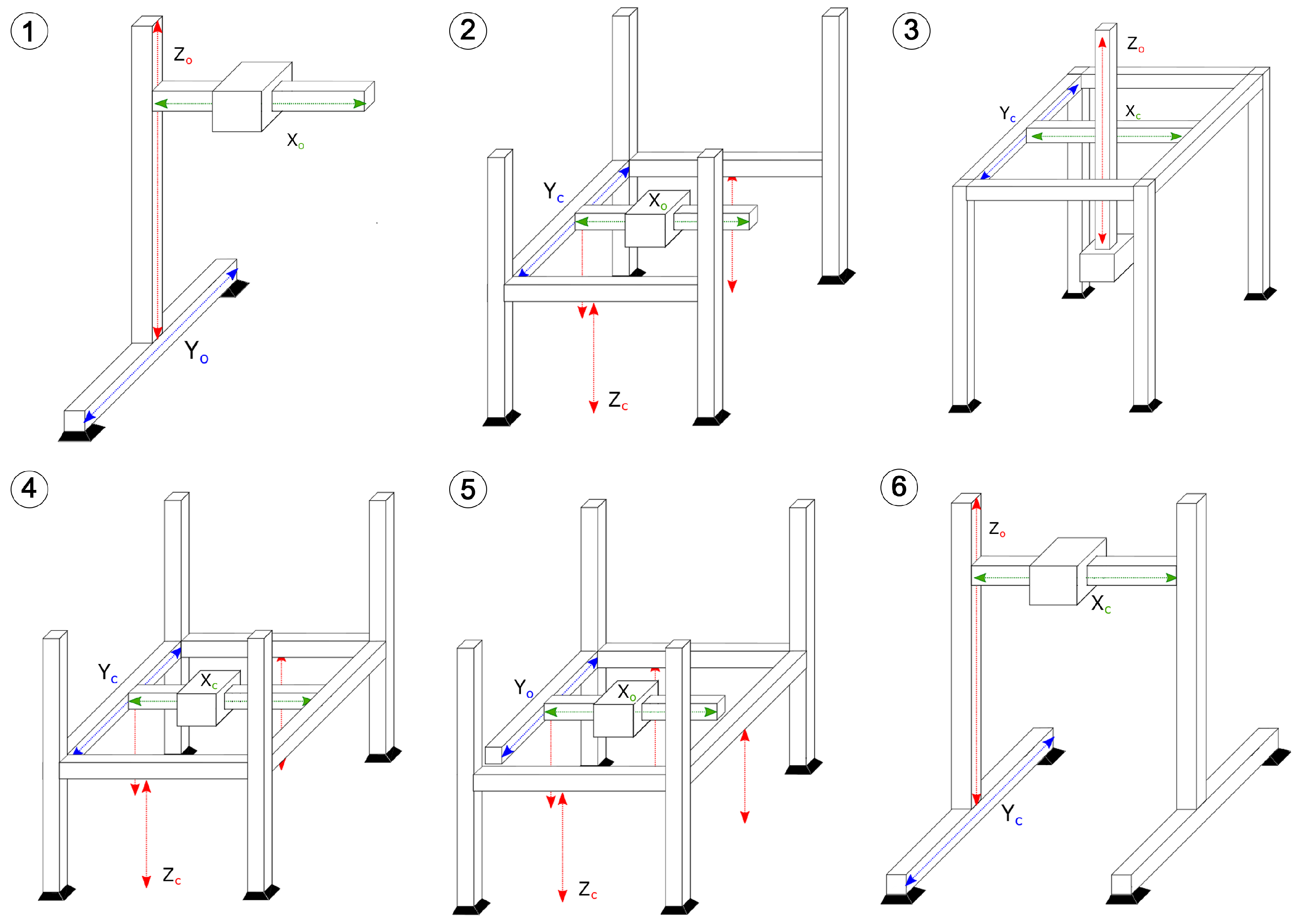 1
$Z_o$
$X_o$
$Y_o$

2
$Y_c$
$X_o$
$Z_c$

3
$Z_o$
$Y_c$
$X_c$

4
$Y_c$
$X_c$
$Z_c$

5
$Y_o$
$X_o$
$Z_c$

6
$Z_o$
$X_c$
$Y_c$