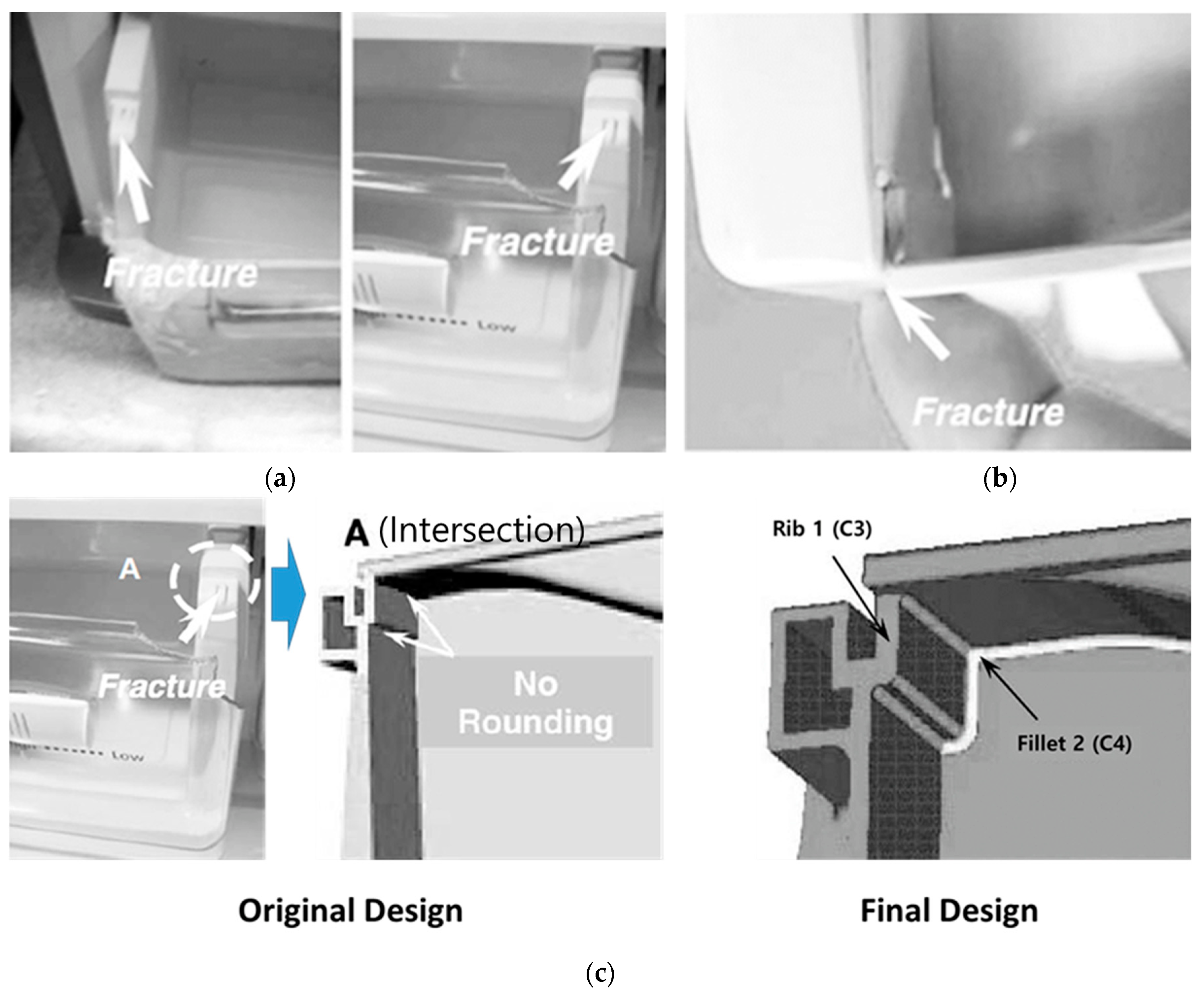 Fracture

Fracture

Low

Fracture

(a)

(b)

A

Fracture

Low

A (Intersection)

No Rounding

Rib 1 (C3)

Fillet 2 (C4)

Original Design

Final Design

(c)