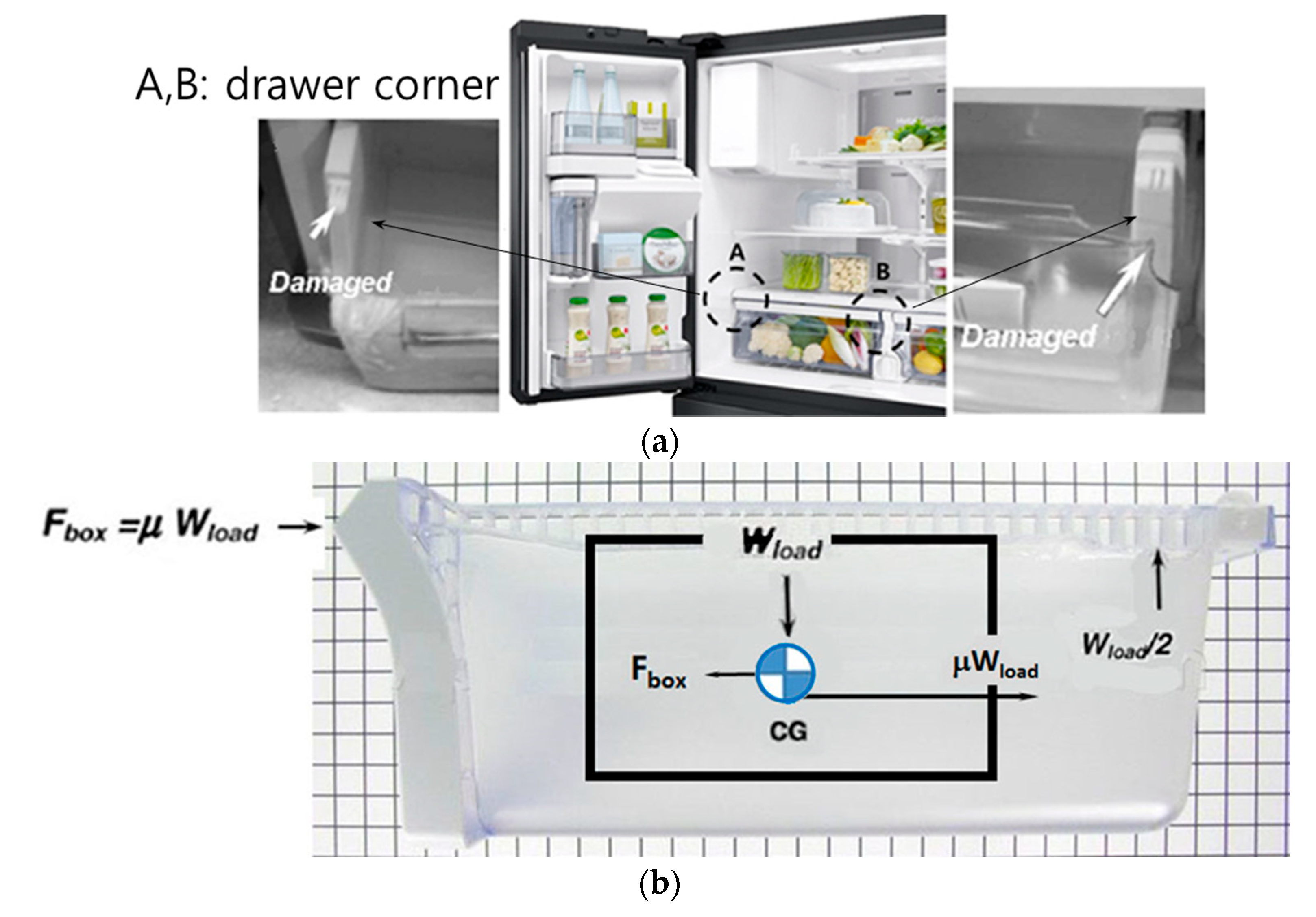 A,B: drawer corner

Damaged

A

B

Damaged

(a)

$F_{box} = \mu W_{load}$

$W_{load}$

$F_{box}$

CG

$\mu W_{load}$

$W_{load}/2$

(b)