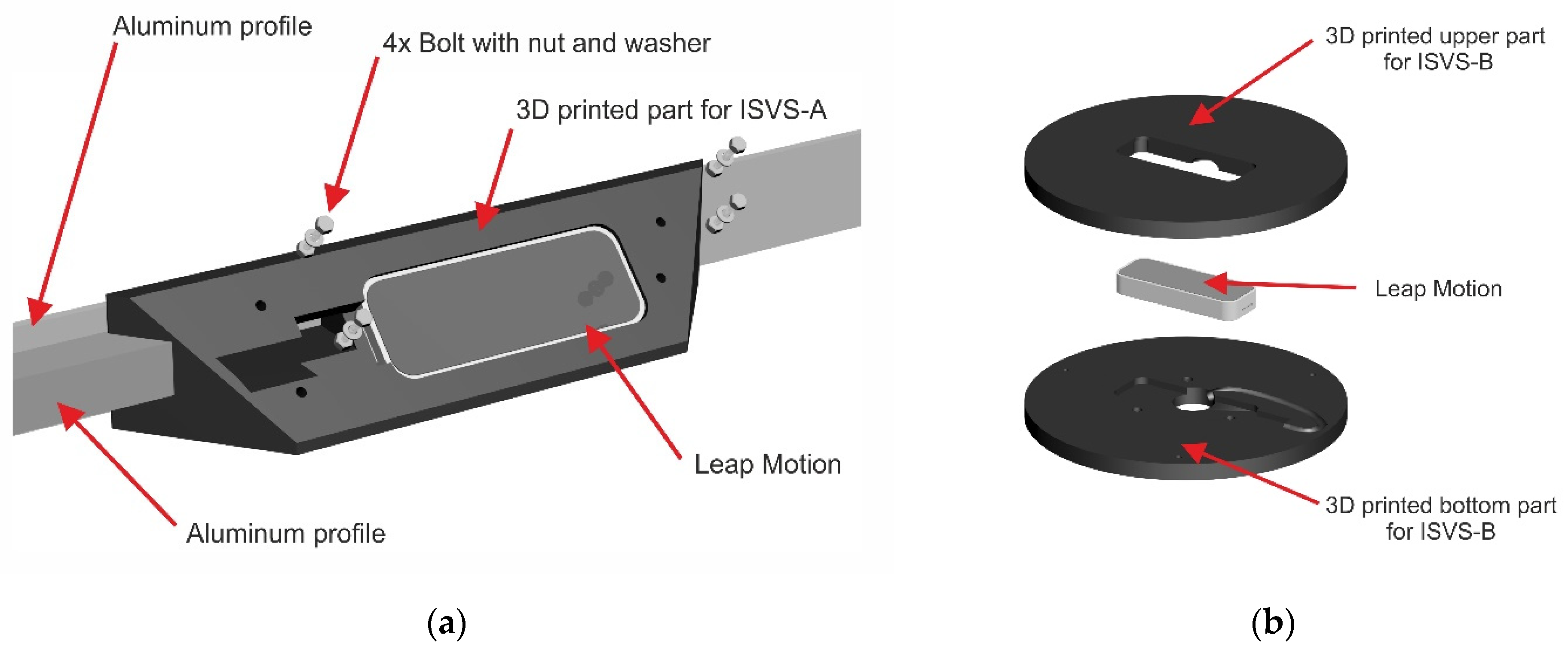 Aluminum profile

4x Bolt with nut and washer

3D printed part for ISVS-A

Leap Motion

Aluminum profile

(a)

3D printed upper part for ISVS-B

Leap Motion

3D printed bottom part for ISVS-B

(b)