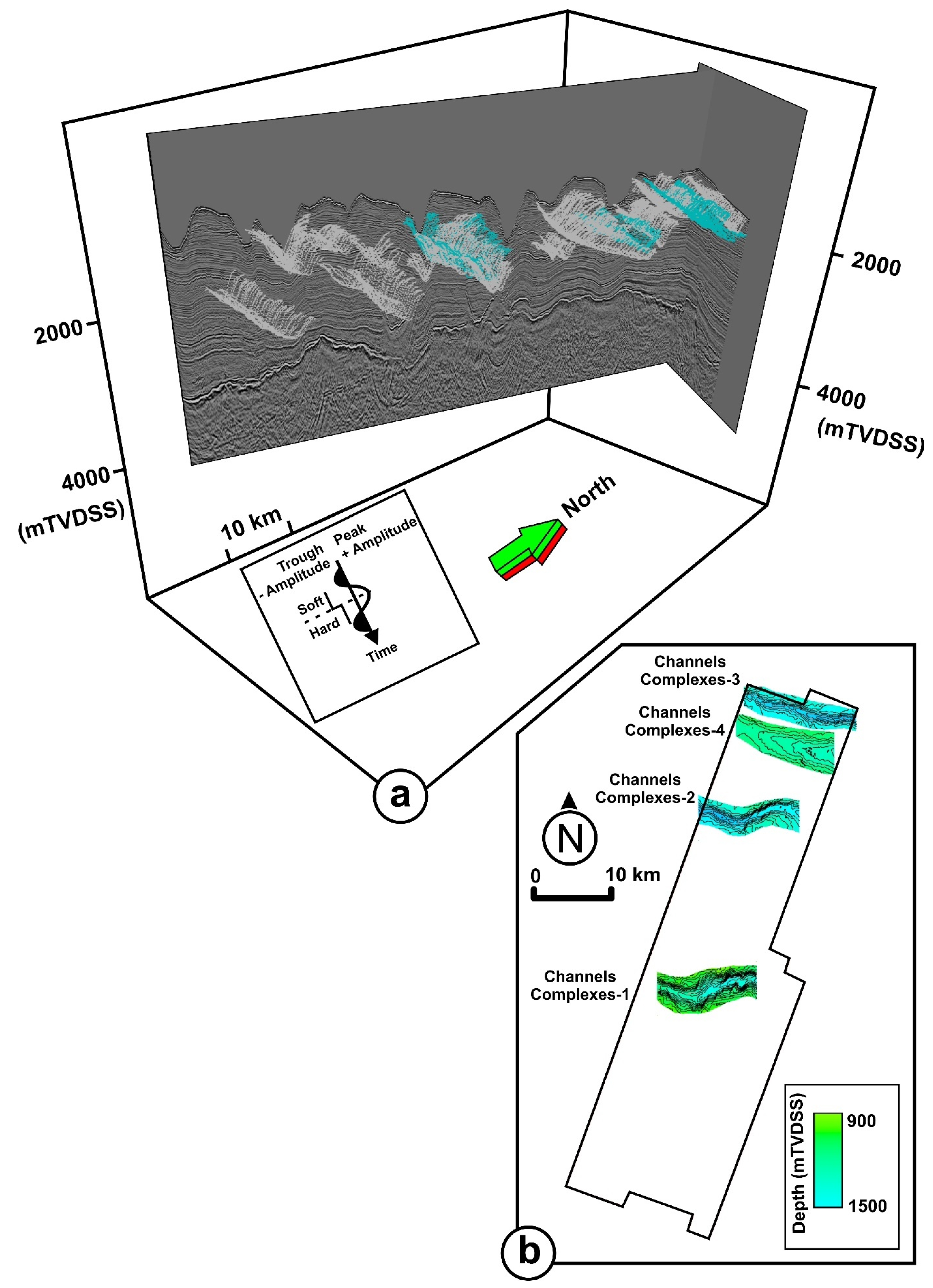 2000

4000

(mTVDSS)

2000

4000

(mTVDSS)

10 km

Trough - Amplitude

Peak + Amplitude

Soft

Hard

Time

North

a

Channels Complexes-3

Channels Complexes-4

Channels Complexes-2

N

0 10 km

Channels Complexes-1

Depth (mTVDSS)

900

1500

b