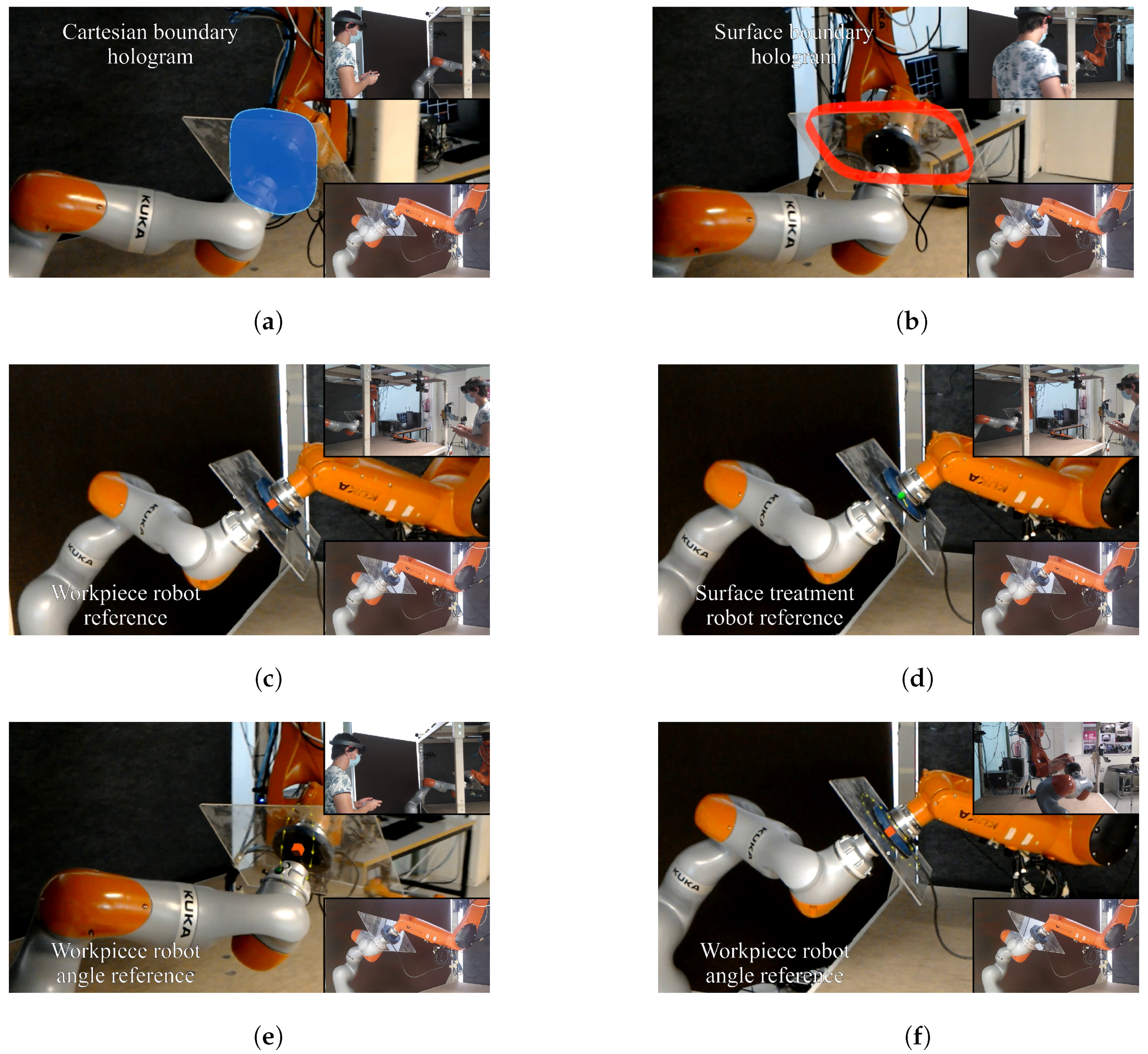 Cartesian boundary hologram

KUKA

(a)

Surface boundary hologram

KUKA

(b)

KUKA

KUKA

KUKA

Workpiece robot reference

(c)

KUKA

KUKA

KUKA

Surface treatment robot reference

(d)

KUKA

Workpiece robot angle reference

(e)

KUKA

KUKA

KUKA

Workpiece robot angle reference

(f)