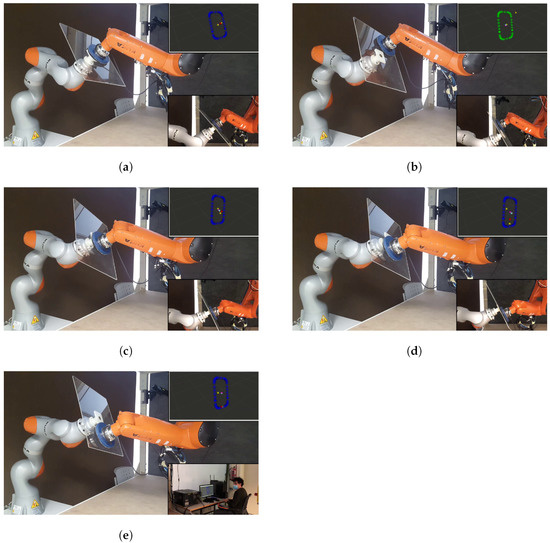 (a)

(b)

(c)

(d)

(e)