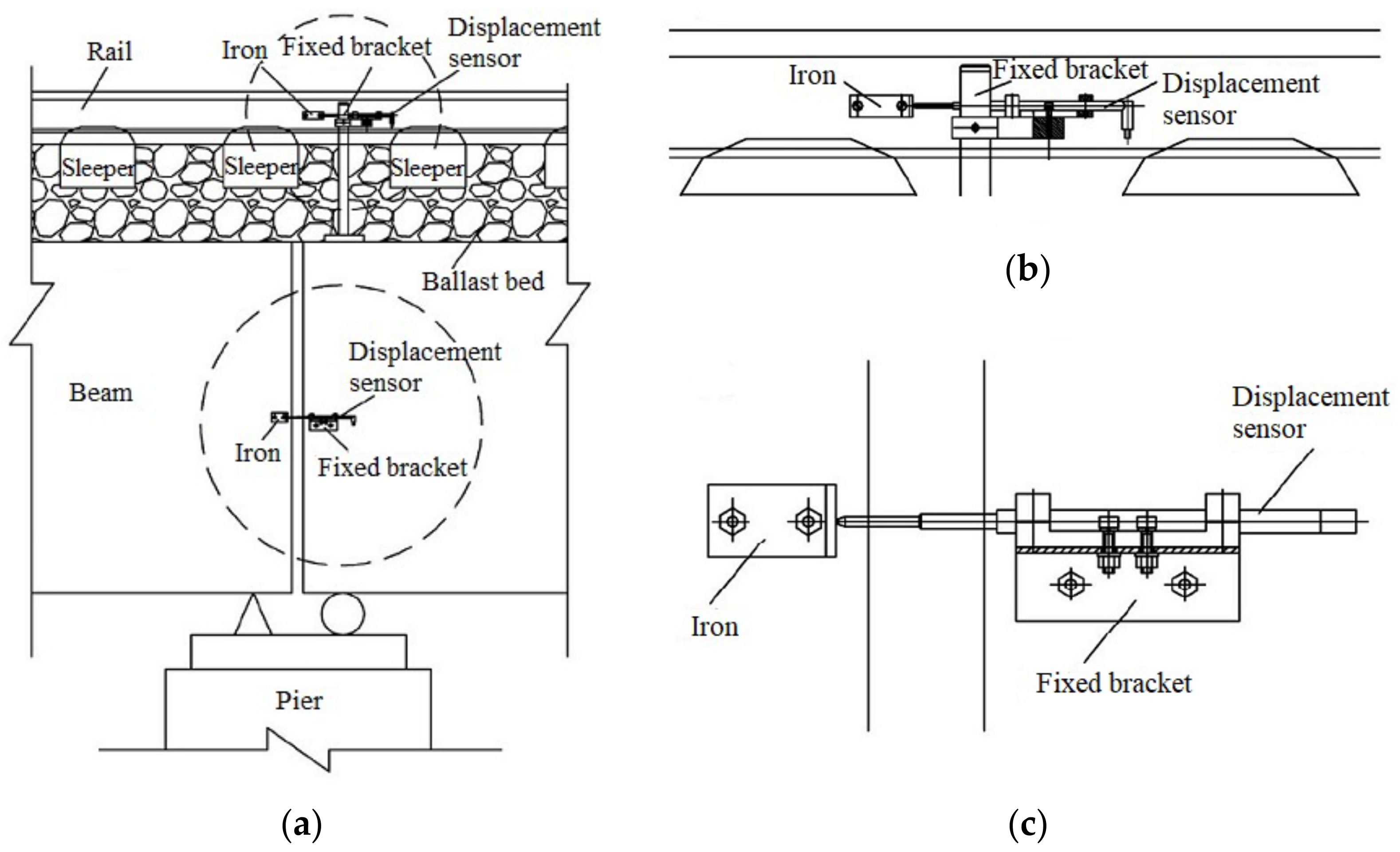 Rail

Iron

Fixed bracket

Displacement sensor

Sleeper

Sleeper

Sleeper

Ballast bed

Beam

Displacement sensor

Iron

Fixed bracket

Pier

(a)

Iron

Fixed bracket

Displacement sensor

(b)

Displacement sensor

Iron

Fixed bracket

(c)