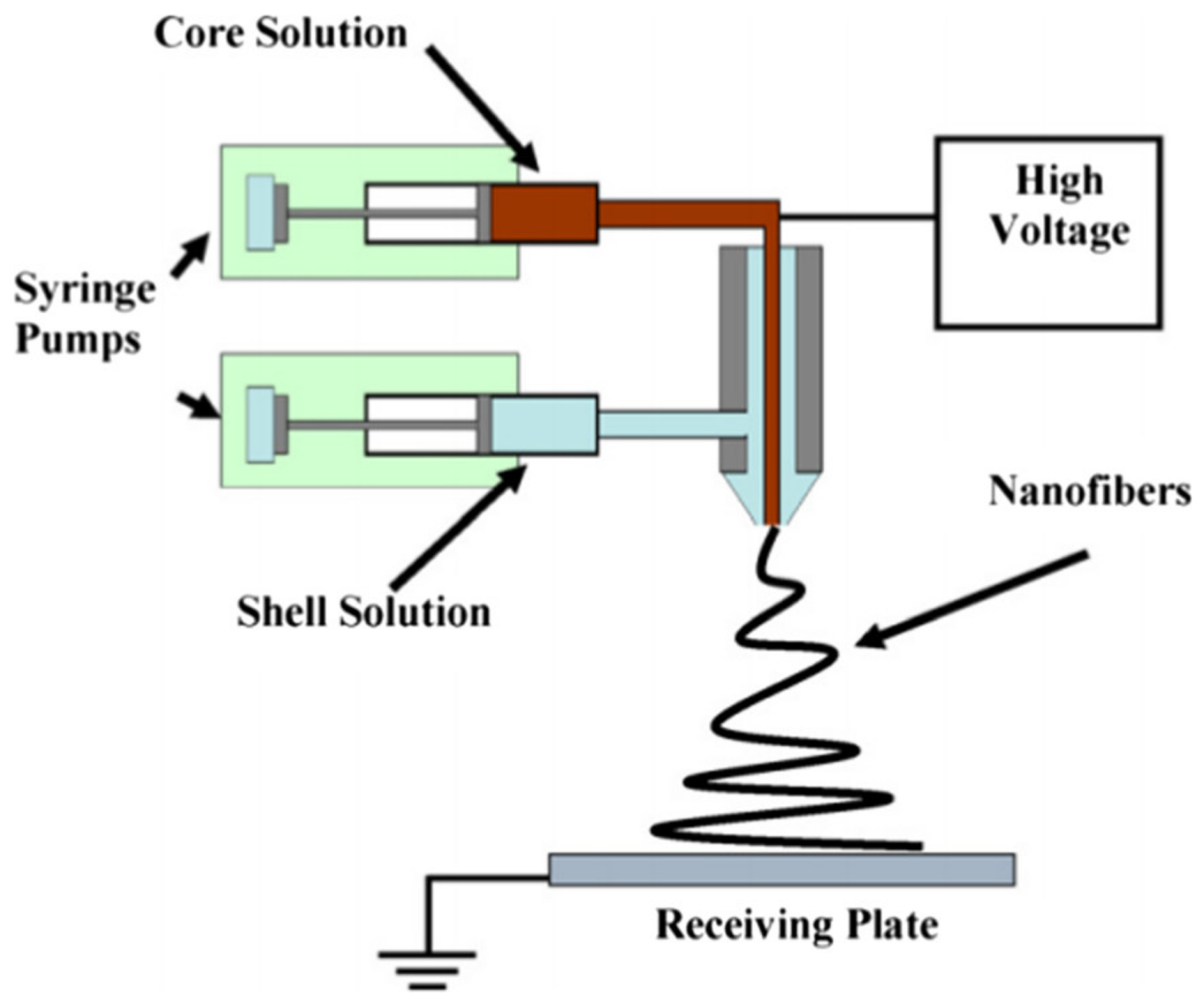 Core Solution

High Voltage

Syringe Pumps

Nanofibers

Shell Solution

Receiving Plate