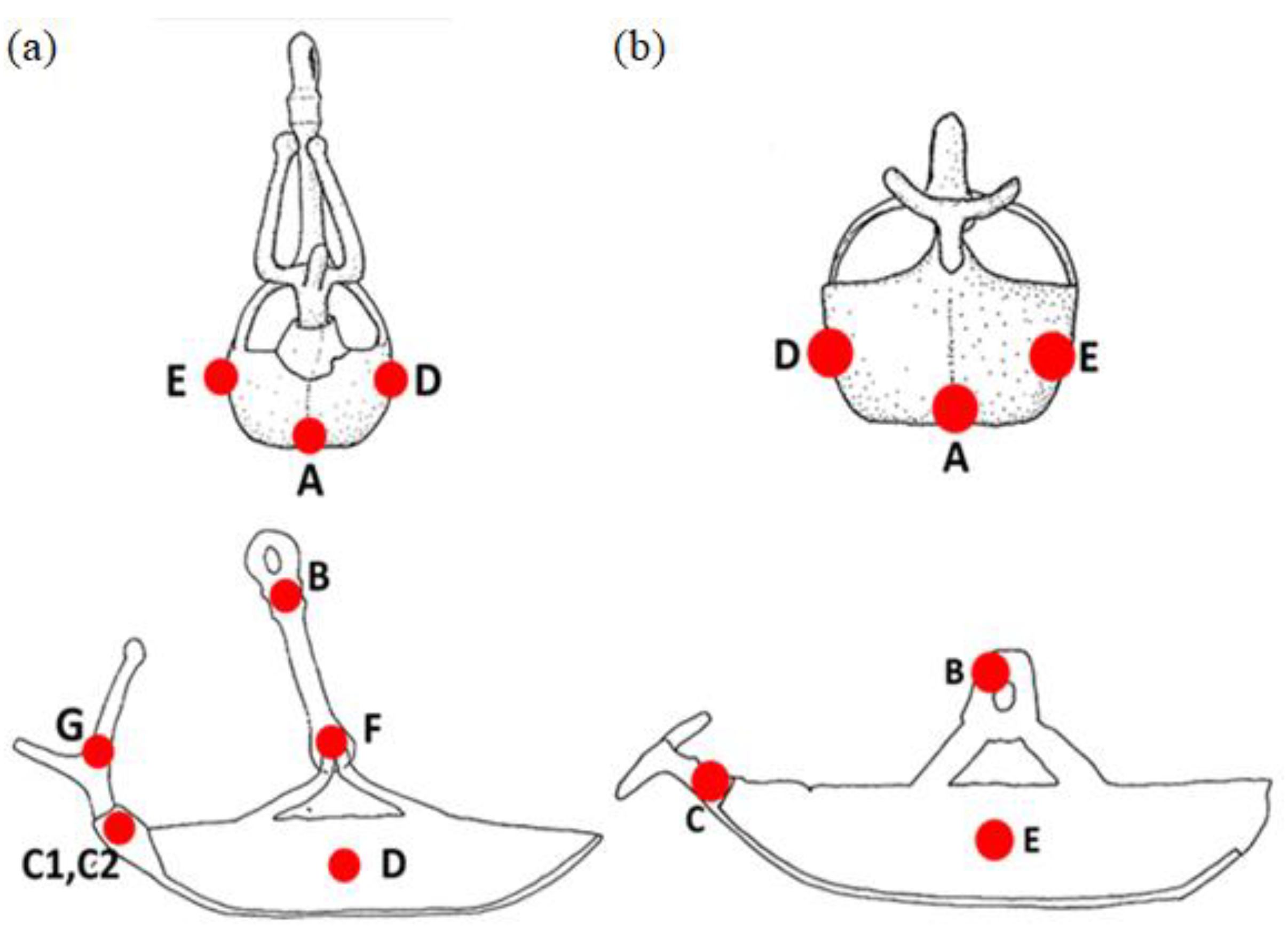 (a)

E
D
A

B
G
F
C1,C2
D

(b)

D
E
A

B
C
E