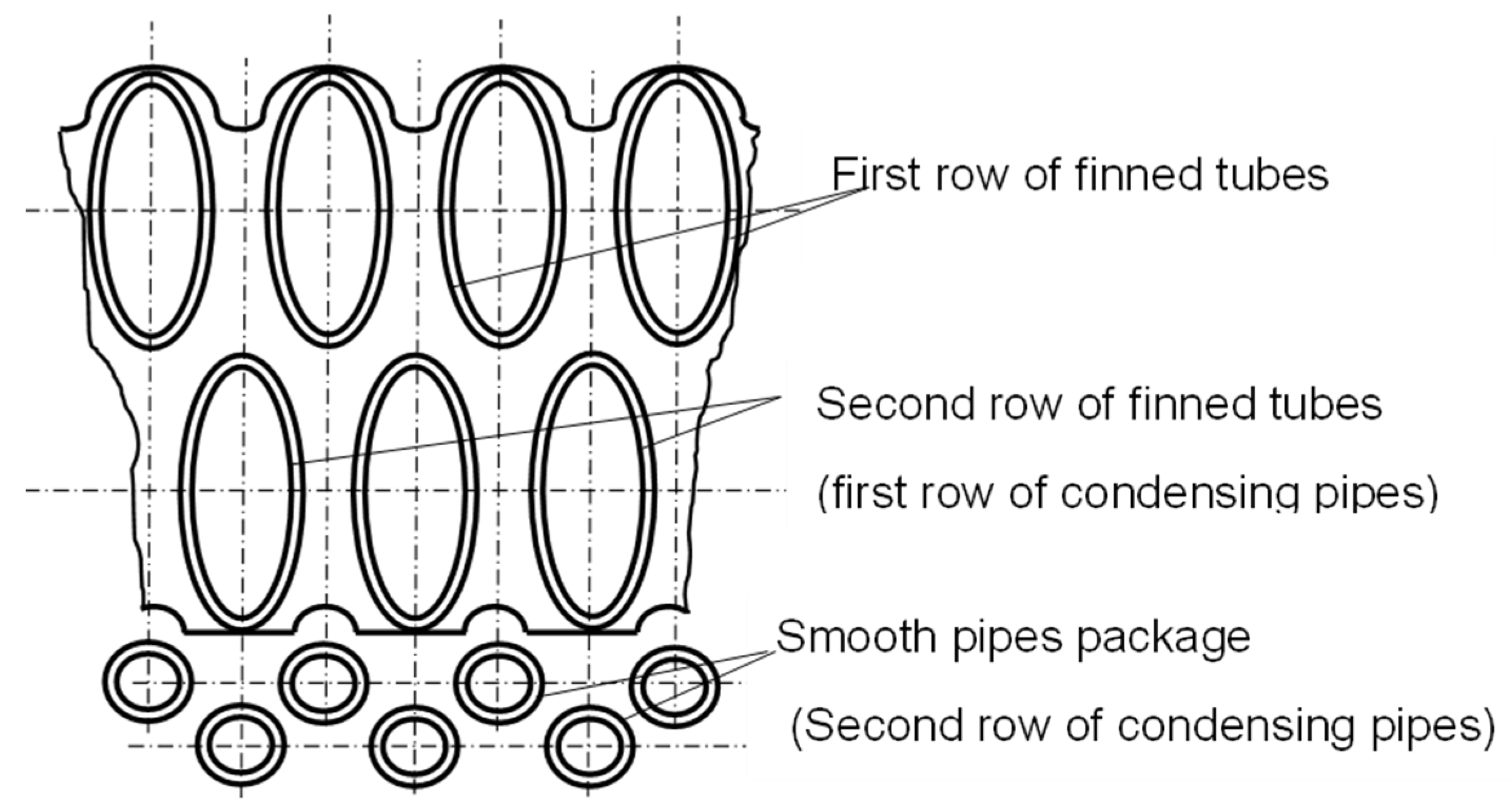 First row of finned tubes

Second row of finned tubes

(first row of condensing pipes)

Smooth pipes package

(Second row of condensing pipes)