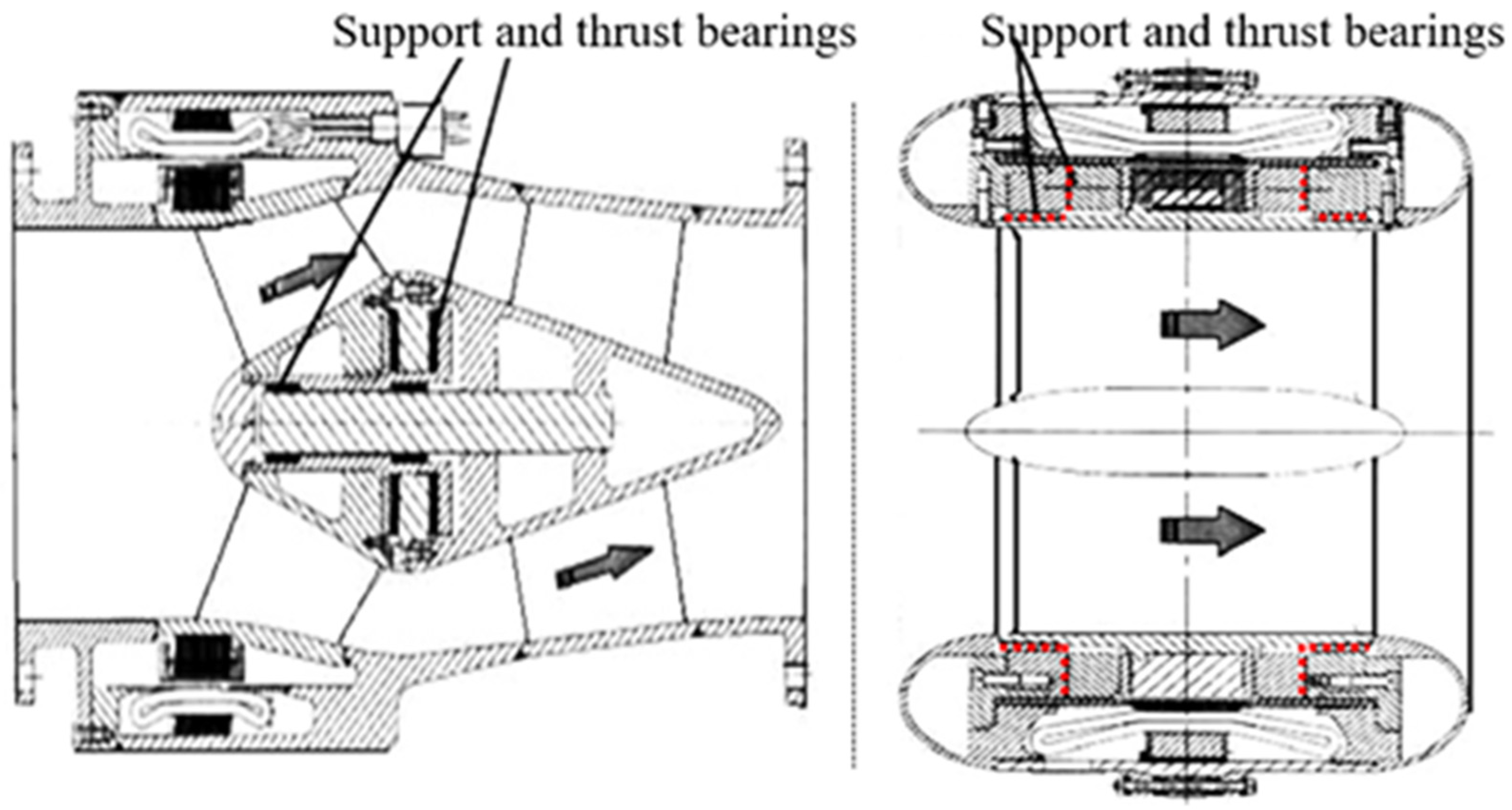 Support and thrust bearings

Support and thrust bearings