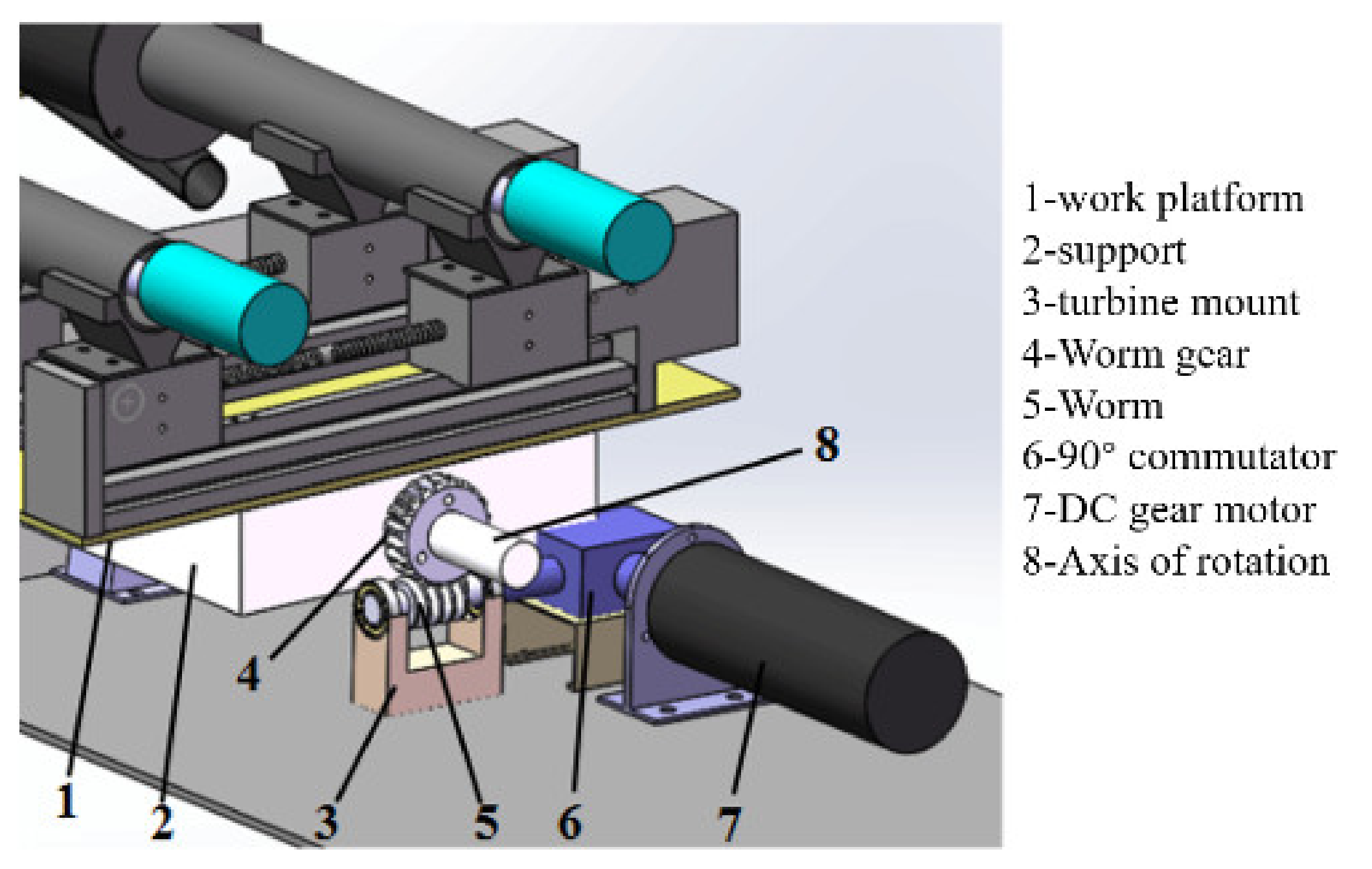 8

4

1
2
3
5
6
7

1-work platform
2-support
3-turbine mount
4-Worm gear
5-Worm
6-90° commutator
7-DC gear motor
8-Axis of rotation