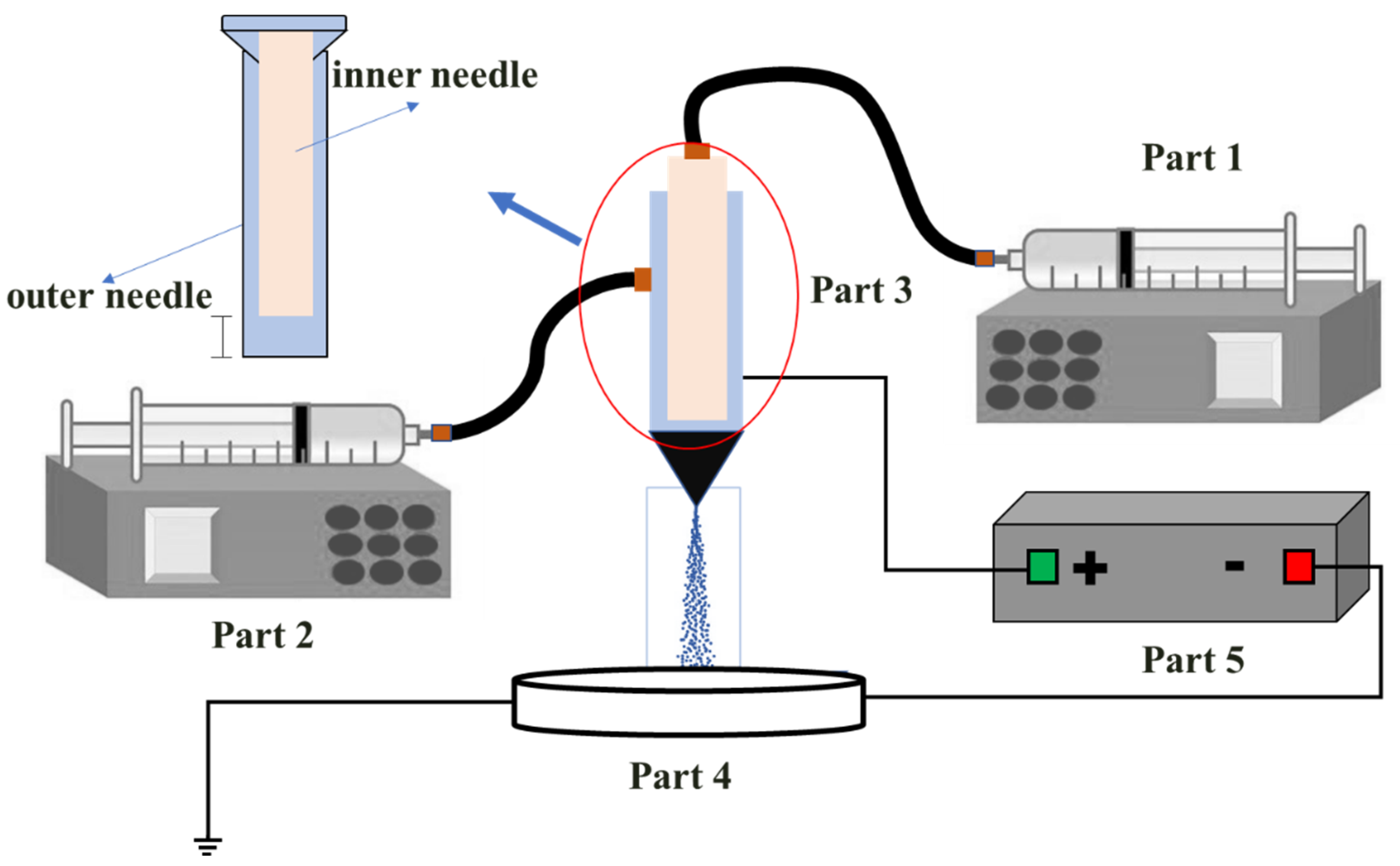 inner needle

outer needle

Part 1

Part 3

Part 2

+

-

Part 5

Part 4