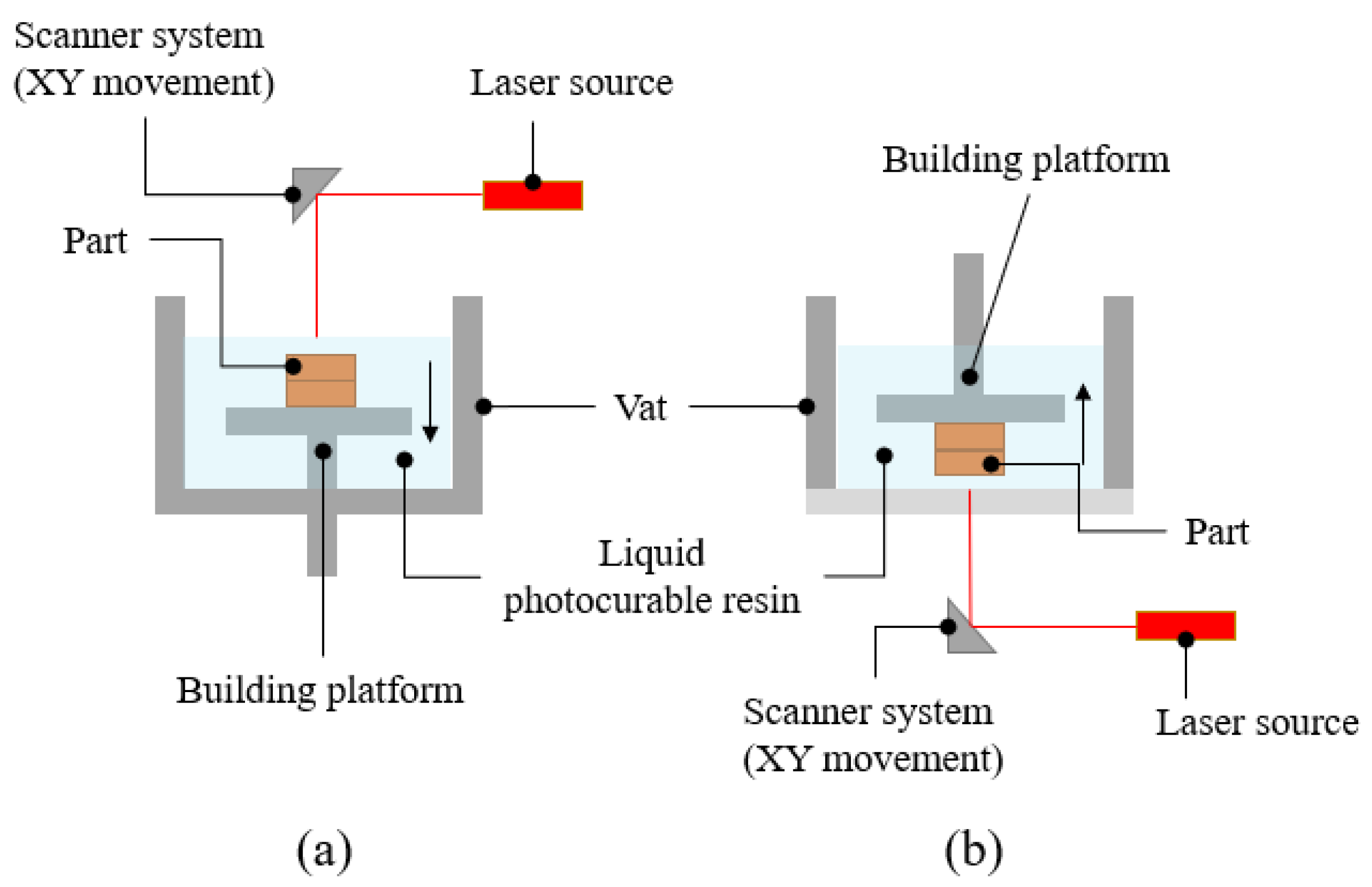 Scanner system (XY movement)

Laser source

Building platform

Part

Vat

Liquid photocurable resin

Part

Building platform

Scanner system (XY movement)

Laser source

(a)

(b)