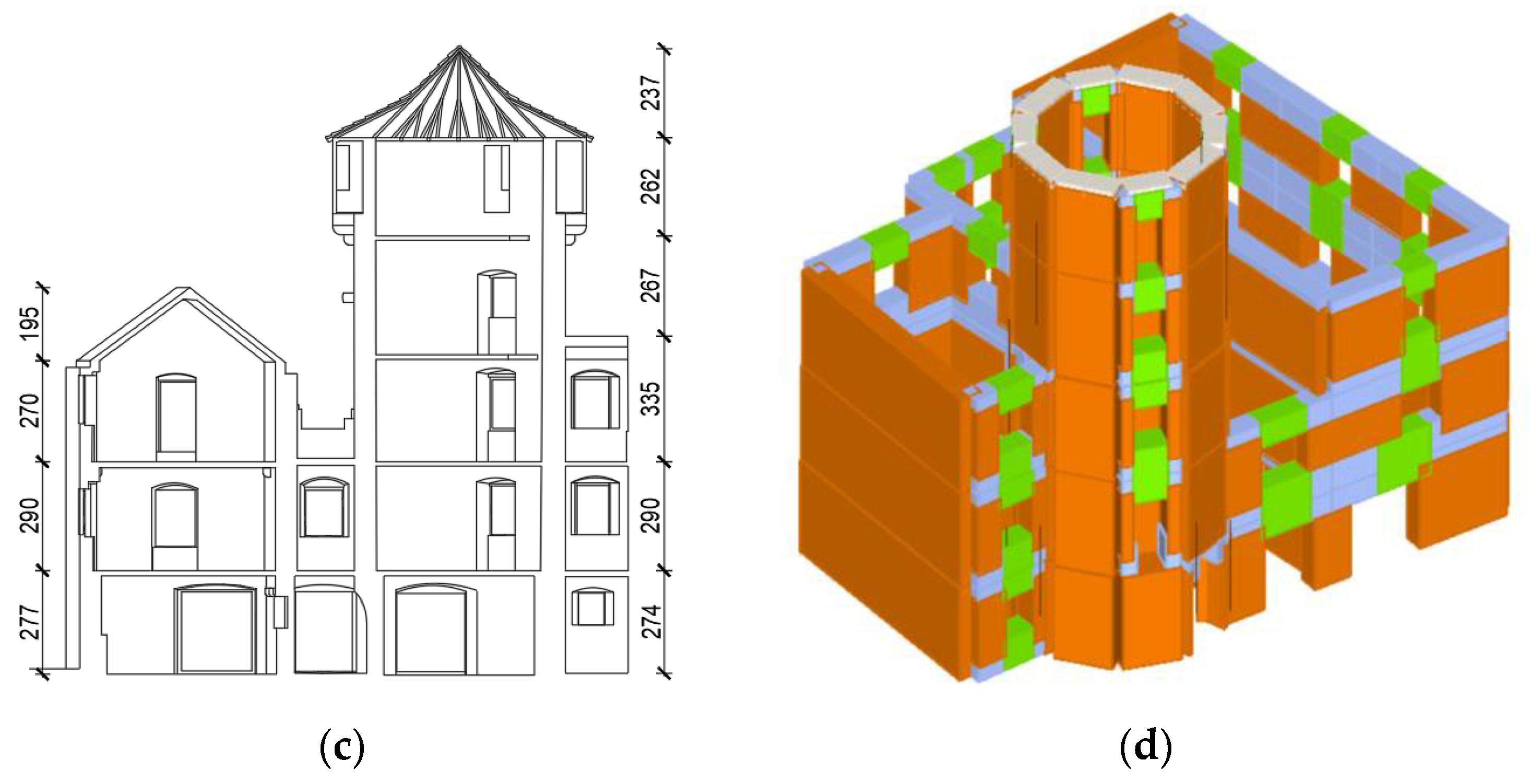 195
270
290
277

237
262
267
335
290
274

(c)

(d)