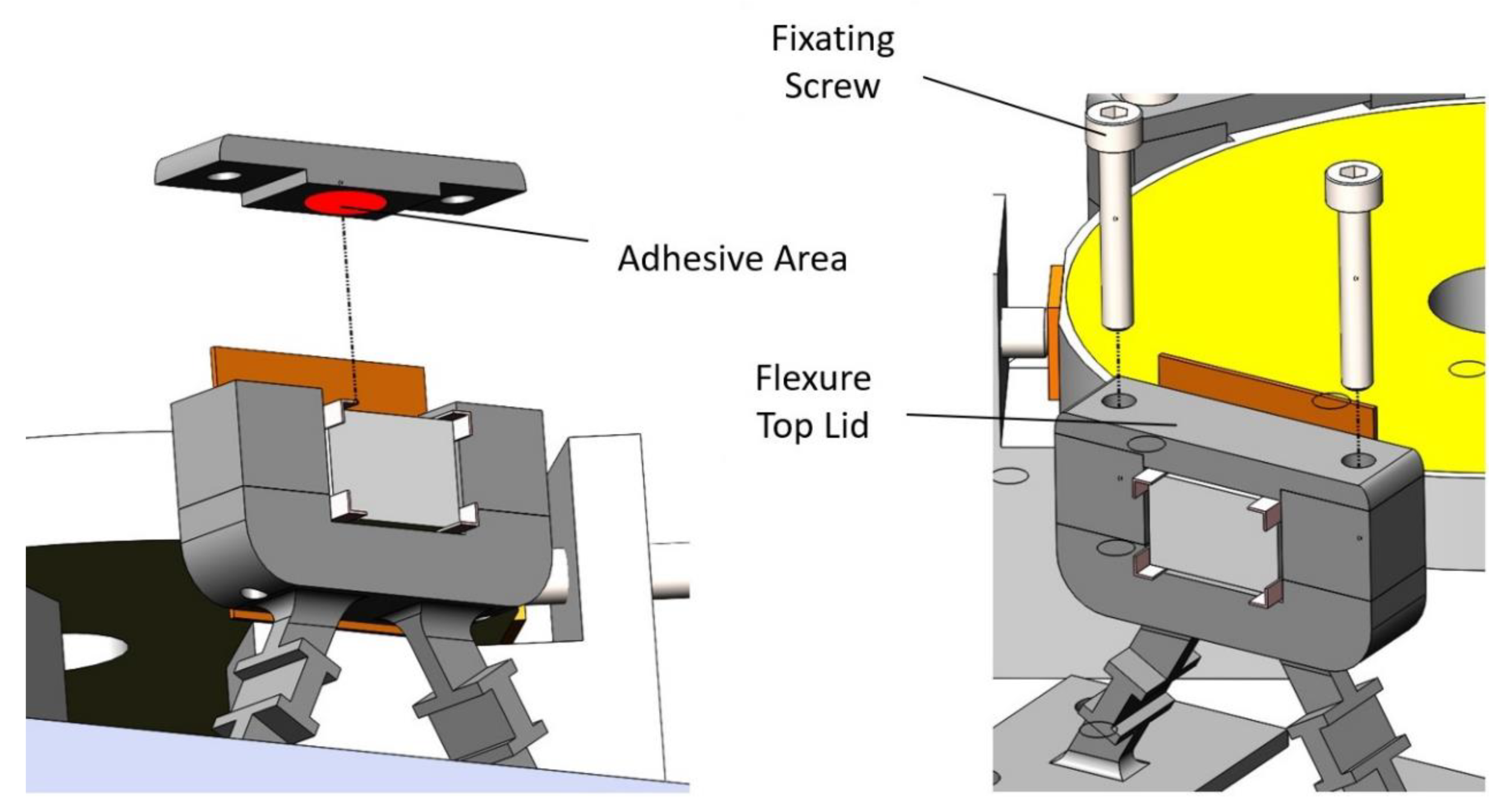 Fixating Screw

Adhesive Area

Flexure Top Lid