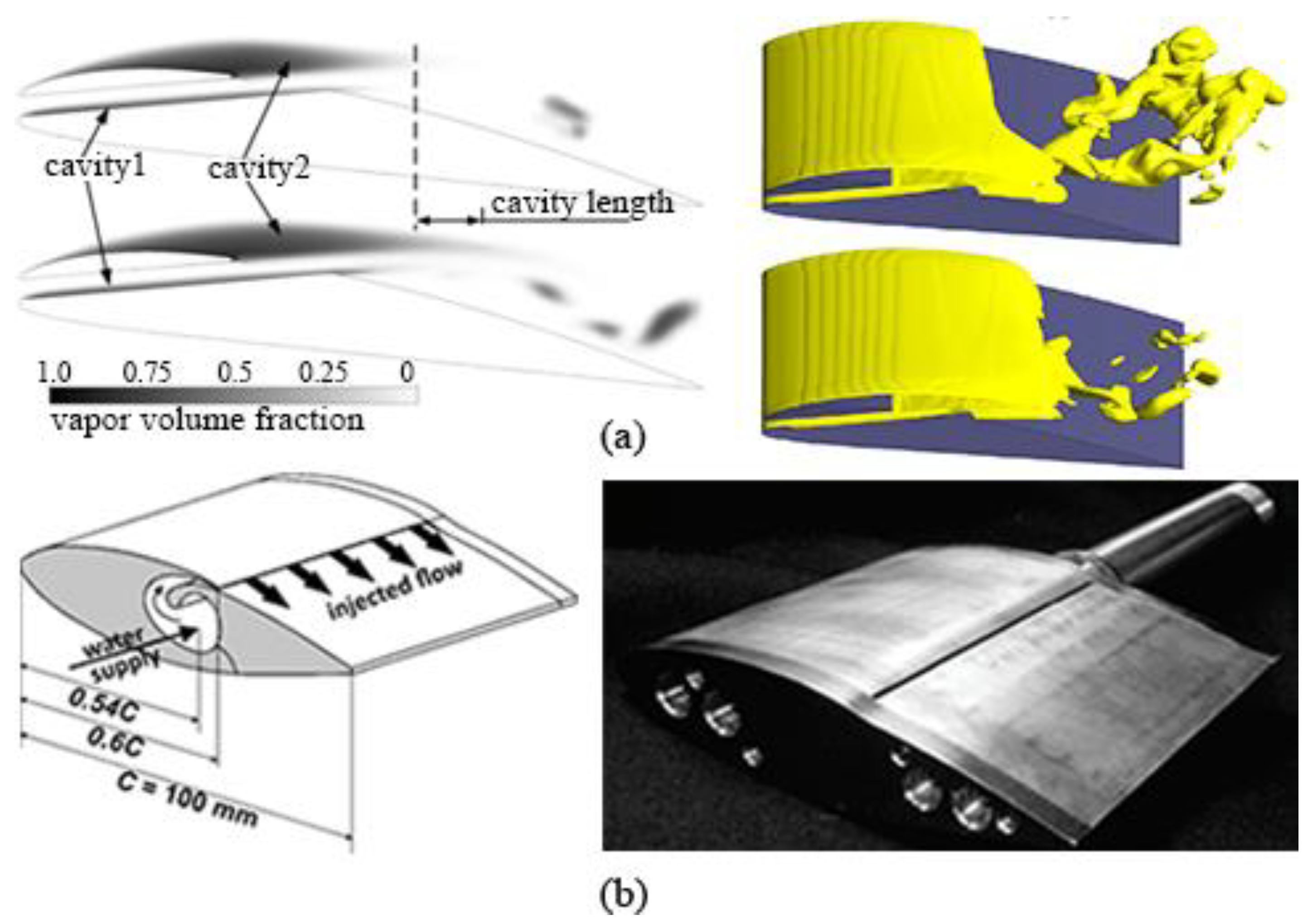 cavity1

cavity2

cavity length

1.0 0.75 0.5 0.25 0

vapor volume fraction

(a)

injected flow

water supply

0.54C

0.6C

C = 100 mm

(b)