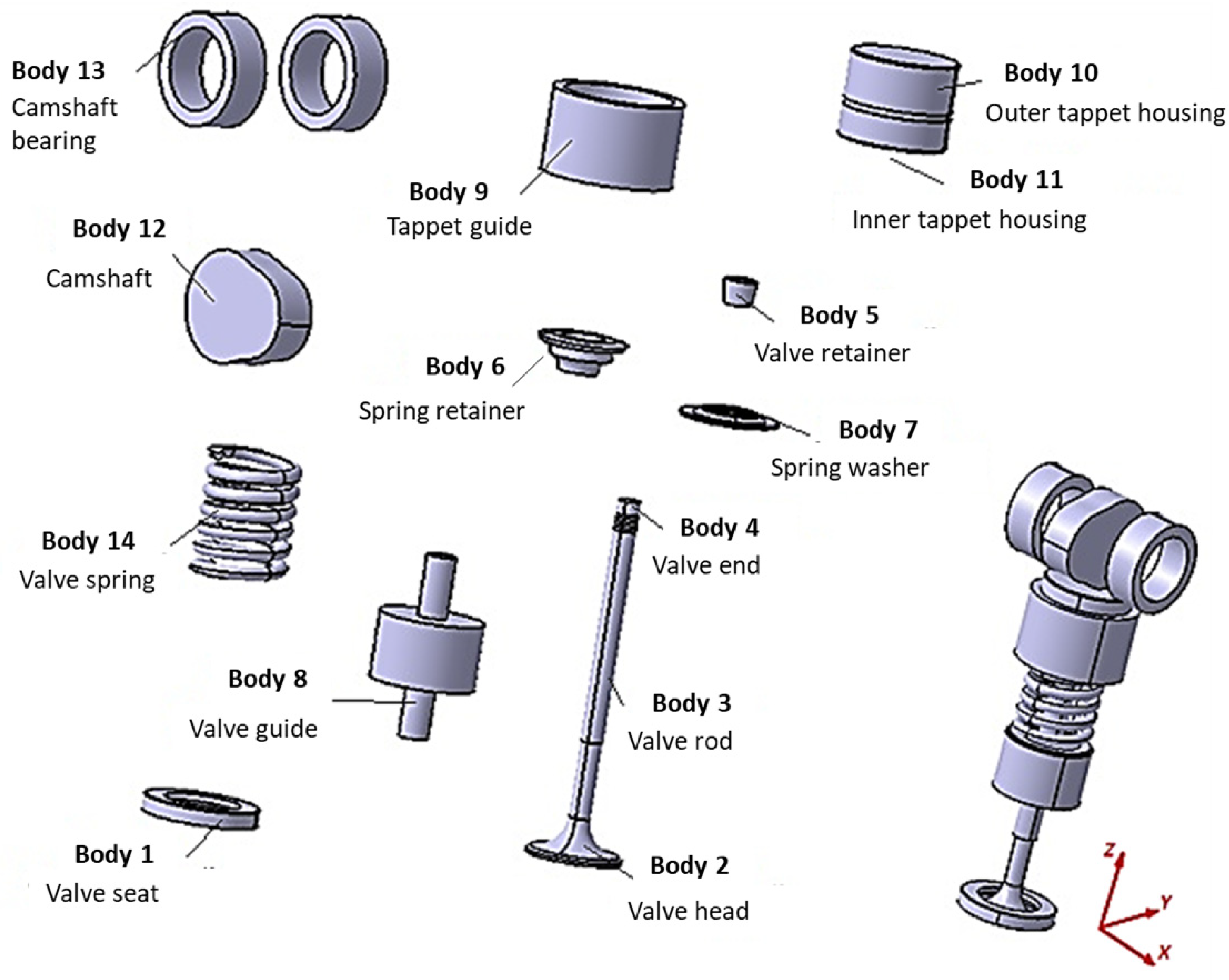 Body 13
Camshaft bearing

Body 9
Tappet guide

Body 10
Outer tappet housing

Body 11
Inner tappet housing

Body 12
Camshaft

Body 5
Valve retainer

Body 6
Spring retainer

Body 7
Spring washer

Body 14
Valve spring

Body 4
Valve end

Body 8
Valve guide

Body 3
Valve rod

Body 1
Valve seat

Body 2
Valve head

Z
Y
X