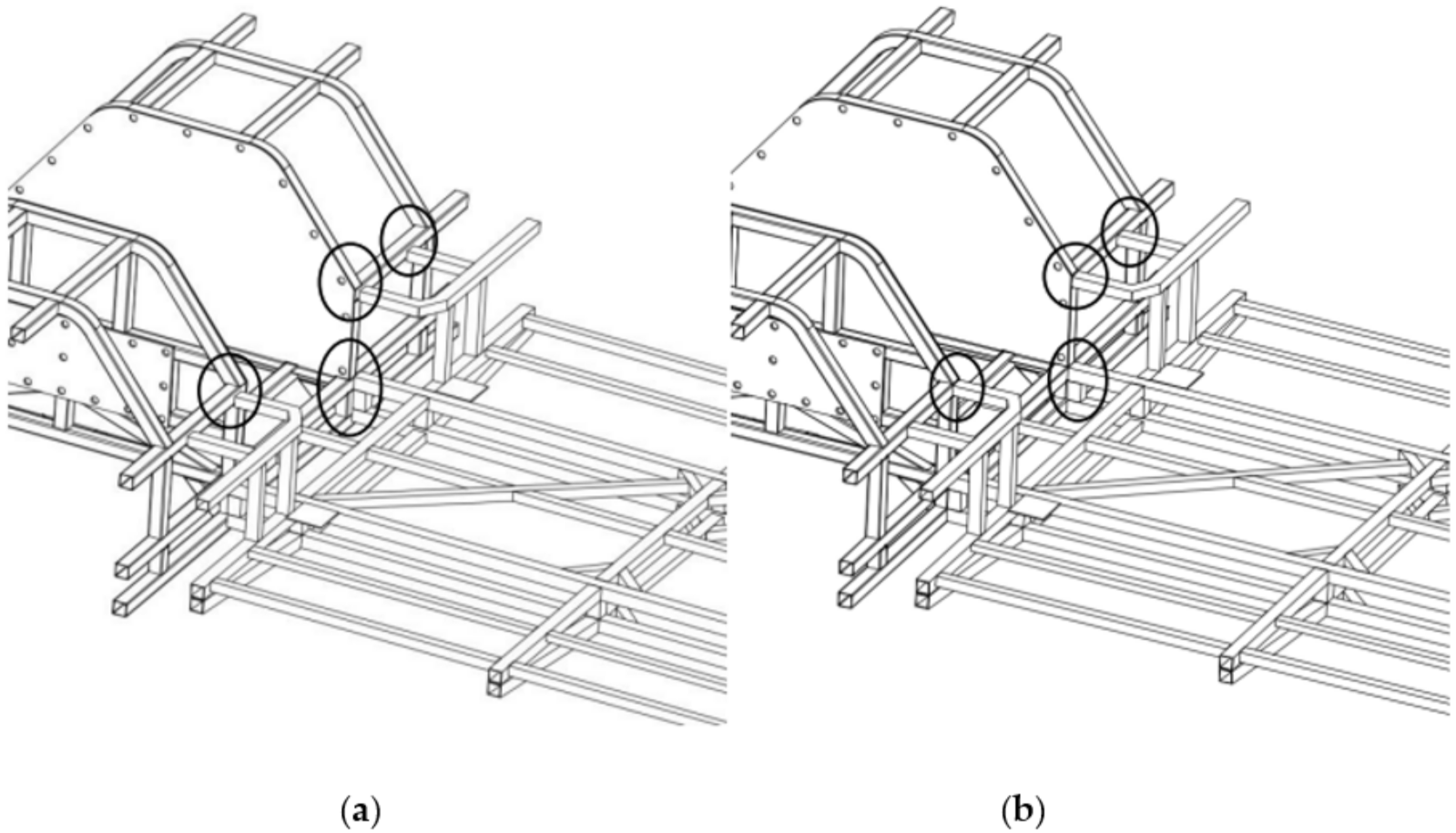 (a)

(b)