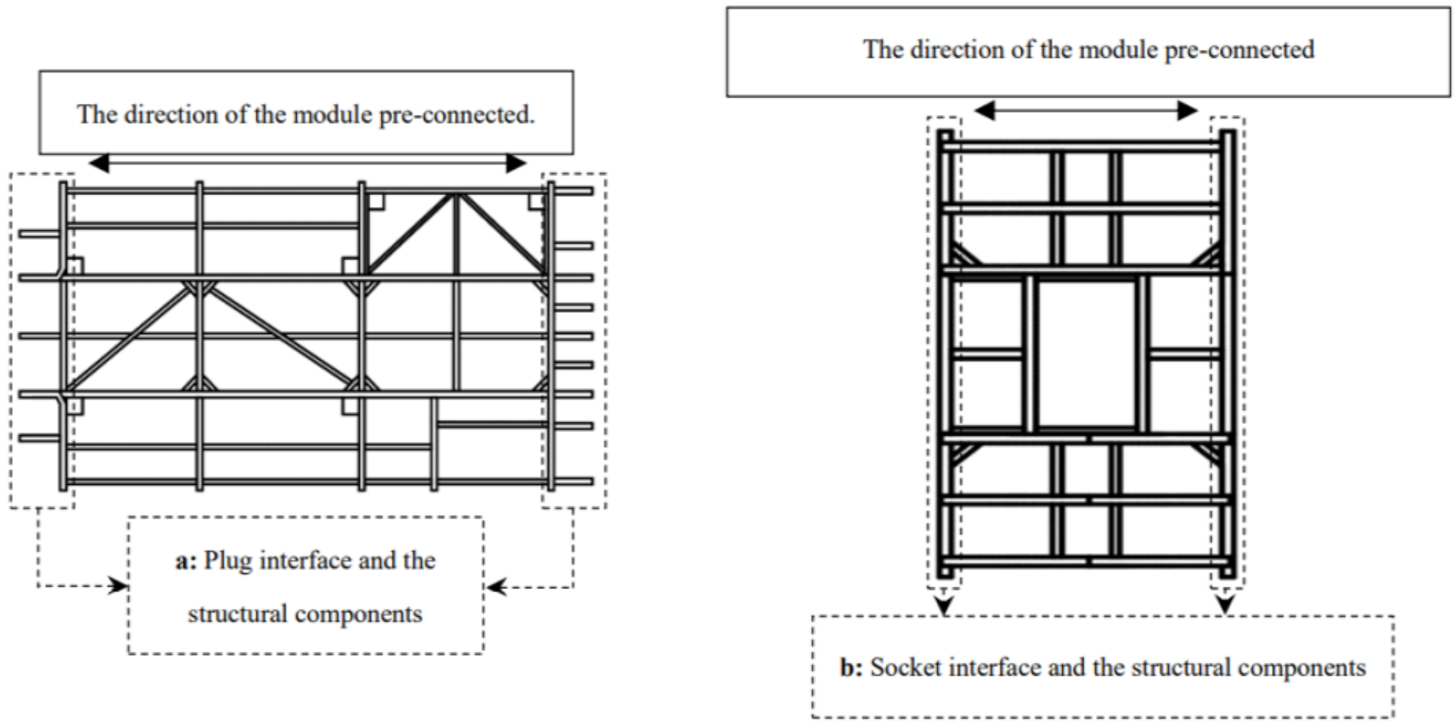 The direction of the module pre-connected.

a: Plug interface and the structural components

The direction of the module pre-connected

b: Socket interface and the structural components