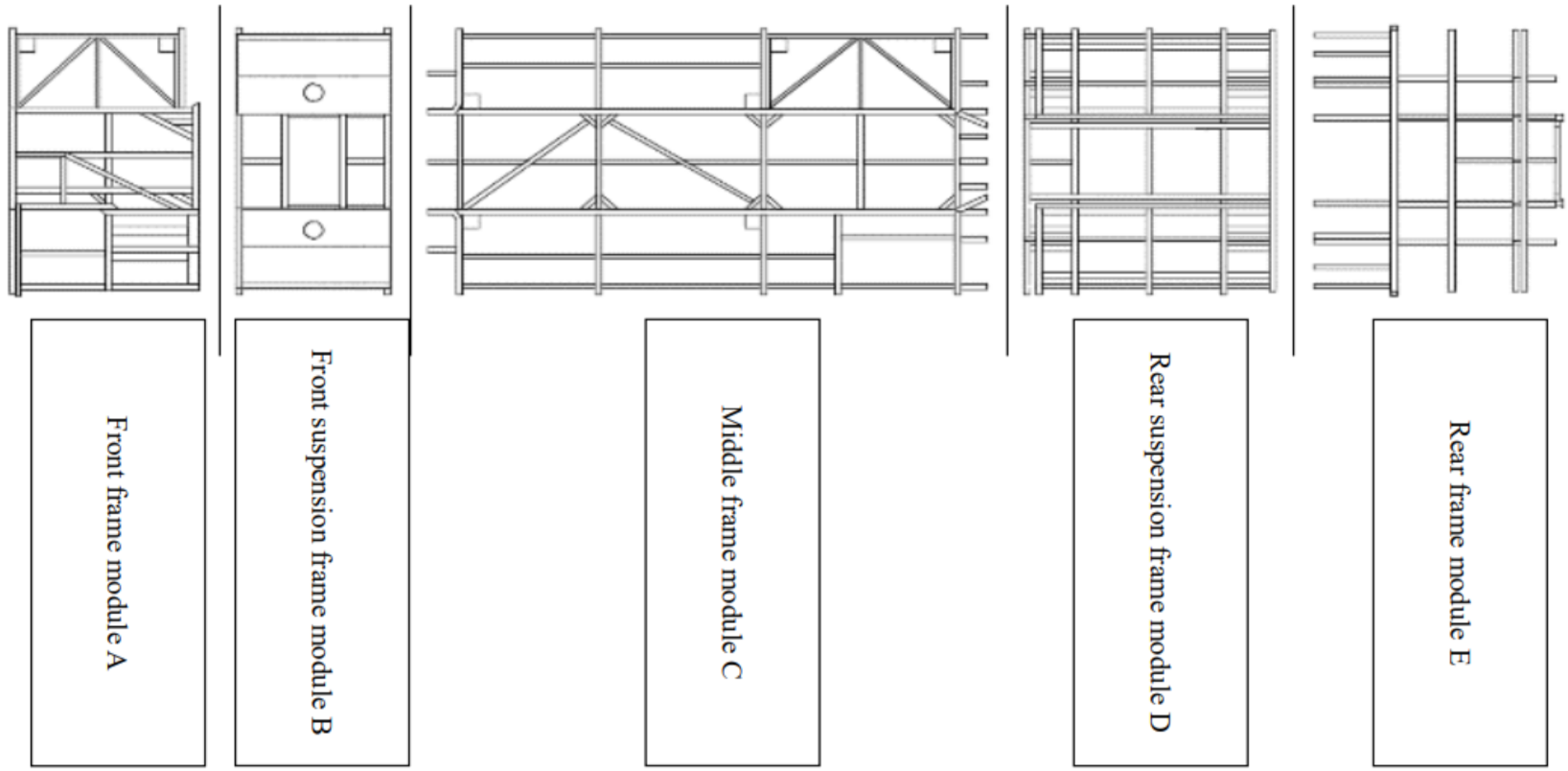 Front frame module A

Front suspension frame module B

Middle frame module C

Rear suspension frame module D

Rear frame module E