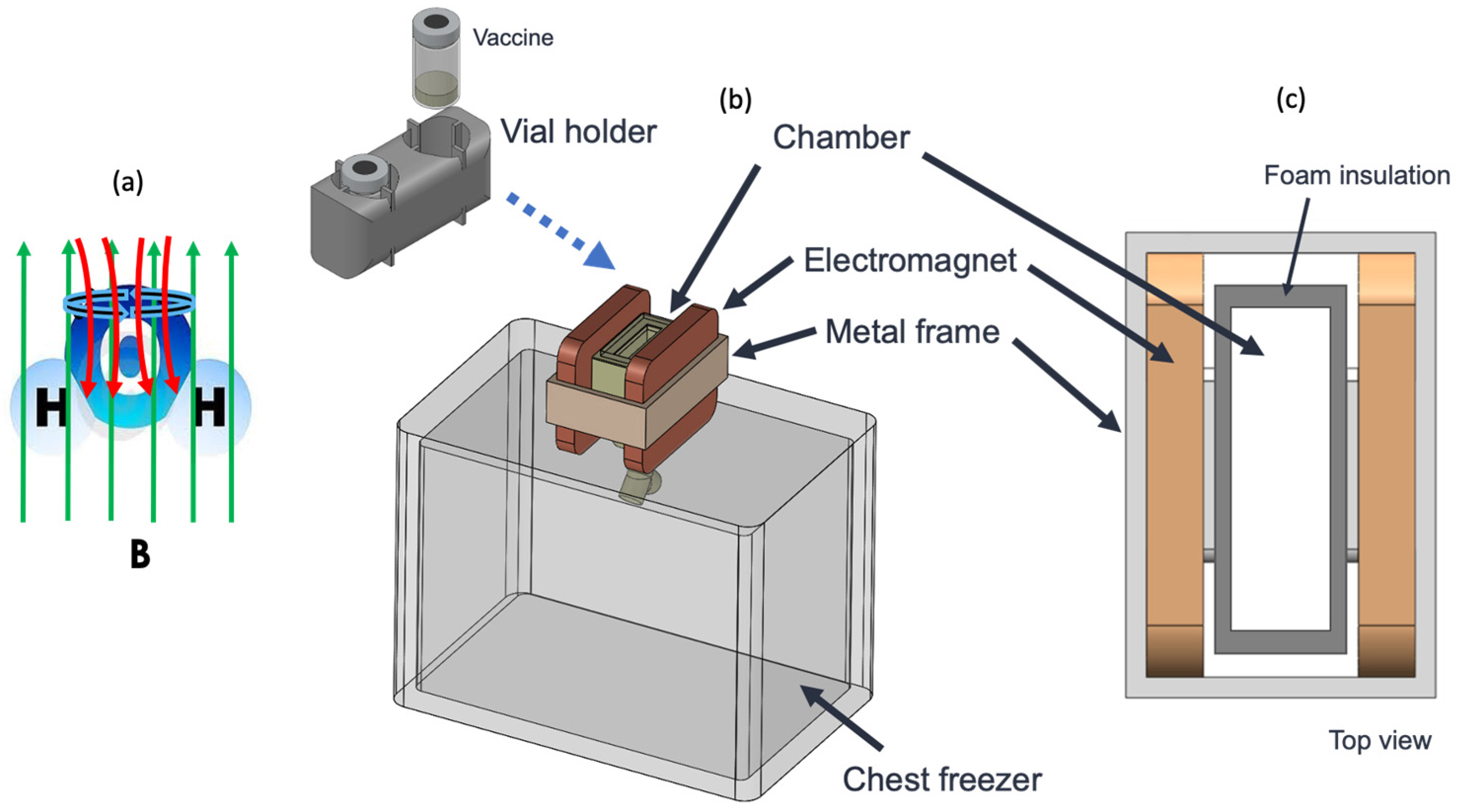 (a)

H

H

B

Vaccine

Vial holder

(b)

Chamber

Electromagnet

Metal frame

Chest freezer

(c)

Foam insulation

Top view