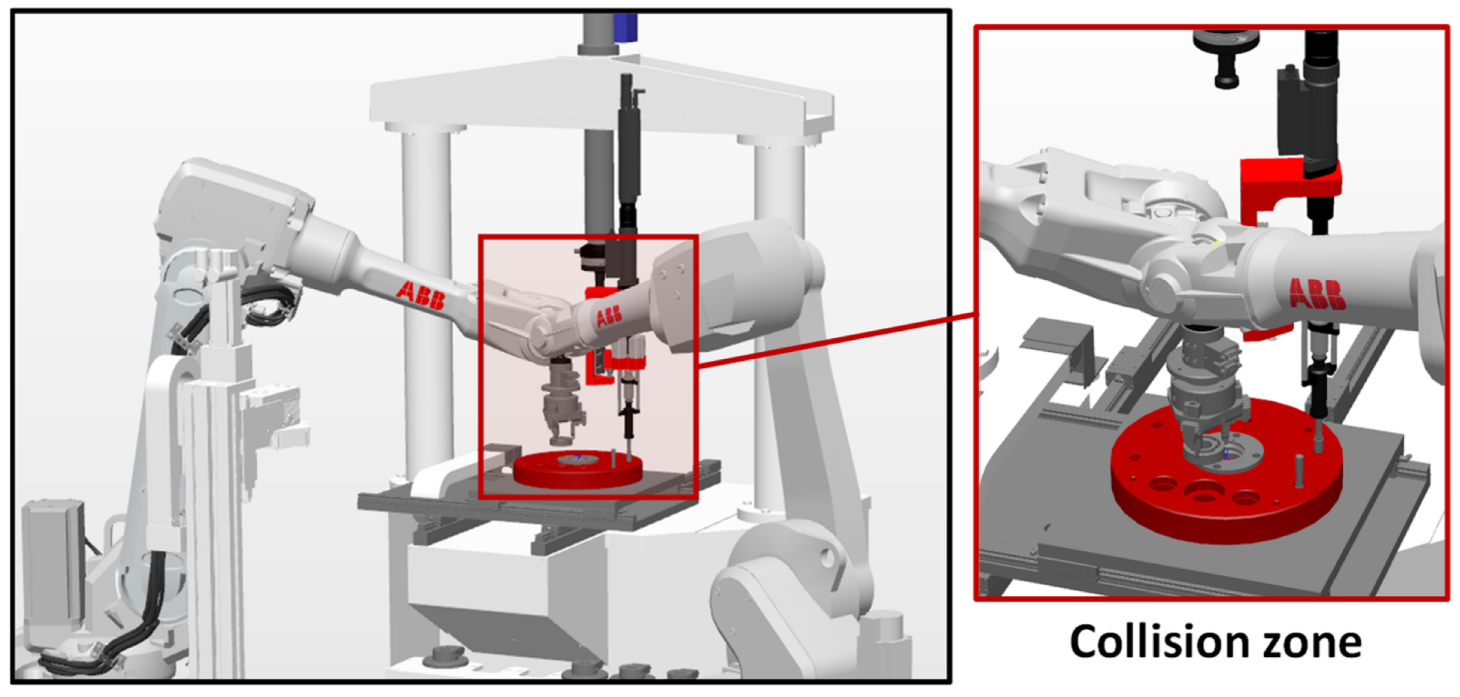 ABB
ABB
ABB
Collision zone