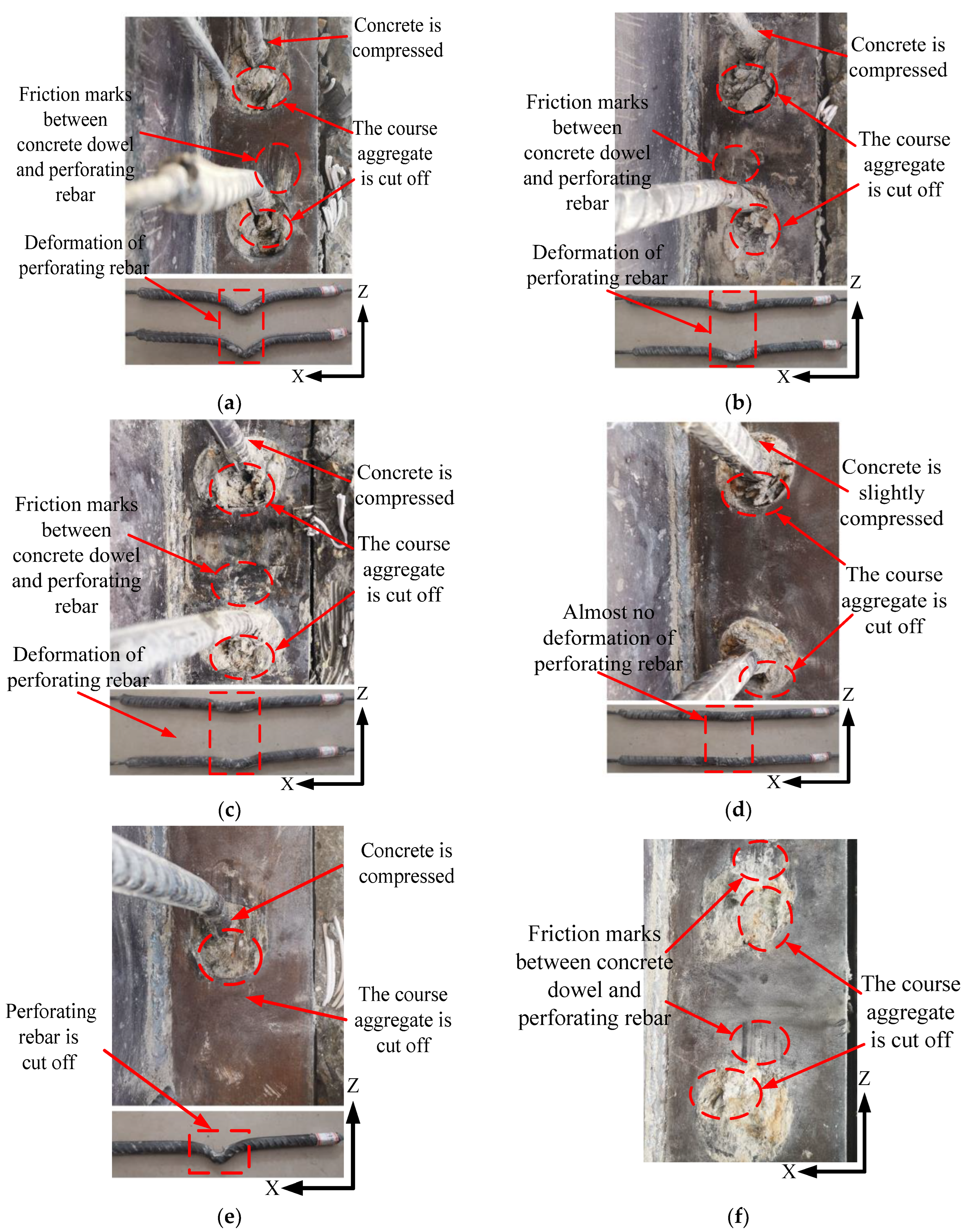 Concrete is compressed

Friction marks between concrete dowel and perforating rebar

The course aggregate is cut off

Deformation of perforating rebar

Z

X

(a)

Concrete is compressed

Friction marks between concrete dowel and perforating rebar

The course aggregate is cut off

Deformation of perforating rebar

Z

X

(b)

Concrete is compressed

Friction marks between concrete dowel and perforating rebar

The course aggregate is cut off

Deformation of perforating rebar

Z

X

(c)

Concrete is slightly compressed

The course aggregate is cut off

Almost no deformation of perforating rebar

Z

X

(d)

Concrete is compressed

The course aggregate is cut off

Perforating rebar is cut off

Z

X

(e)

Friction marks between concrete dowel and perforating rebar

The course aggregate is cut off

Z

X

(f)