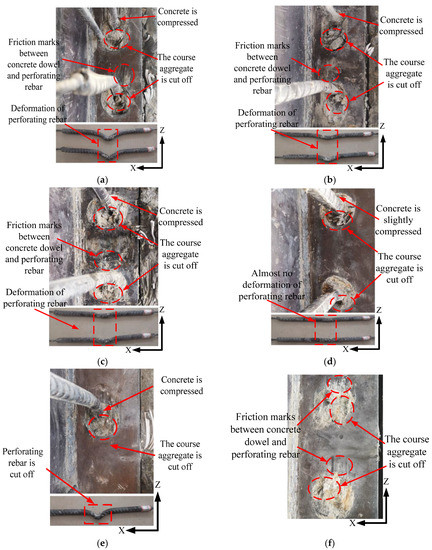 Concrete is compressed

Friction marks between concrete dowel and perforating rebar

The course aggregate is cut off

Deformation of perforating rebar

Z

X

(a)

Concrete is compressed

Friction marks between concrete dowel and perforating rebar

The course aggregate is cut off

Deformation of perforating rebar

Z

X

(b)

Concrete is compressed

Friction marks between concrete dowel and perforating rebar

The course aggregate is cut off

Deformation of perforating rebar

Z

X

(c)

Concrete is slightly compressed

The course aggregate is cut off

Almost no deformation of perforating rebar

Z

X

(d)

Concrete is compressed

The course aggregate is cut off

Perforating rebar is cut off

Z

X

(e)

Friction marks between concrete dowel and perforating rebar

The course aggregate is cut off

Z

X

(f)